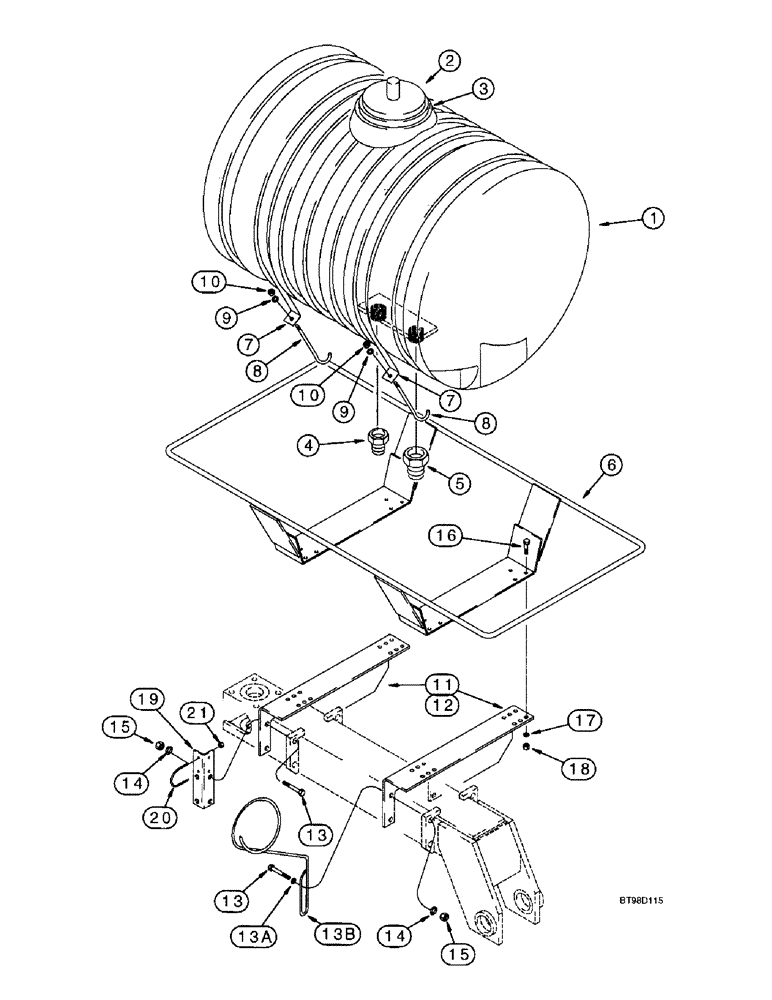 2
3
1
10
9
7
8
10
9
7
8
4
5
6
16
11
12
19
21
15
14
20
17
18
13
13
13A
13B
14
15
BT98D115