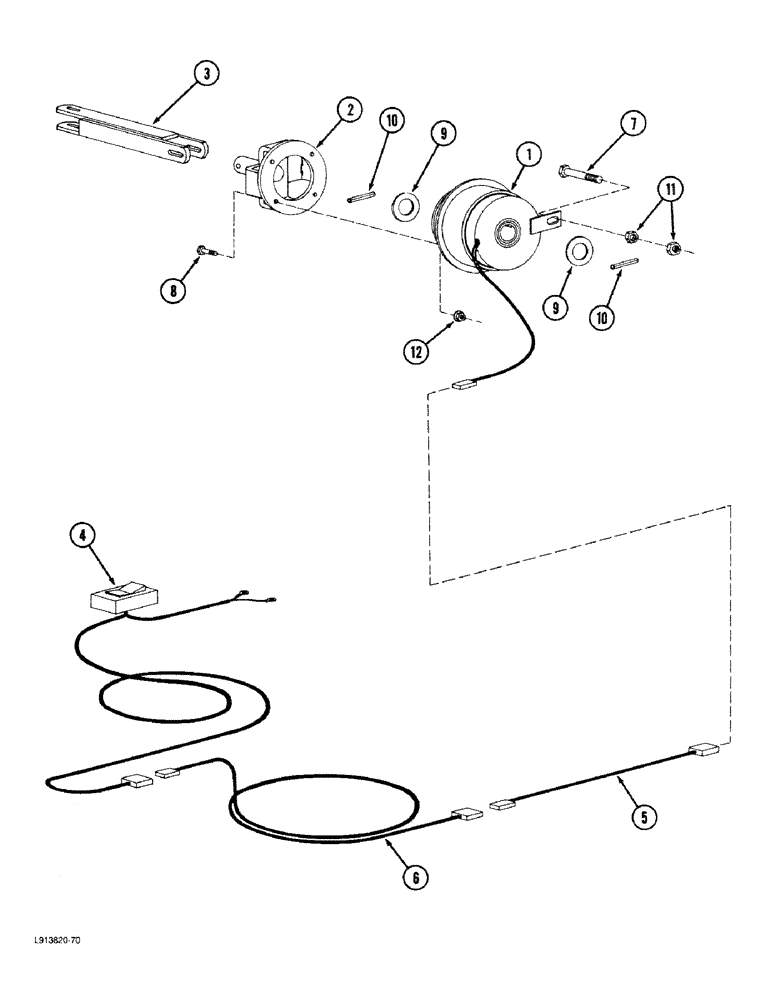 3
2
10
9
1
7
11
8
9
10
12
4
5
6
L913820-70