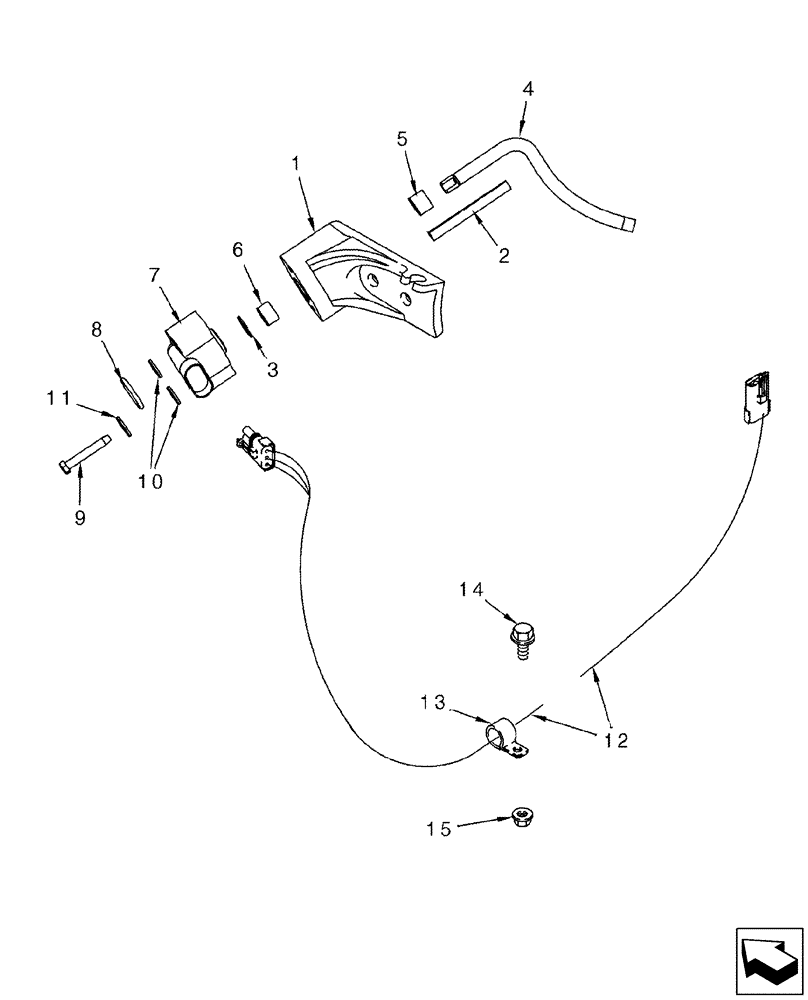 4
5
1
2
6
7
8
3
11
10
9
14
13
12
15