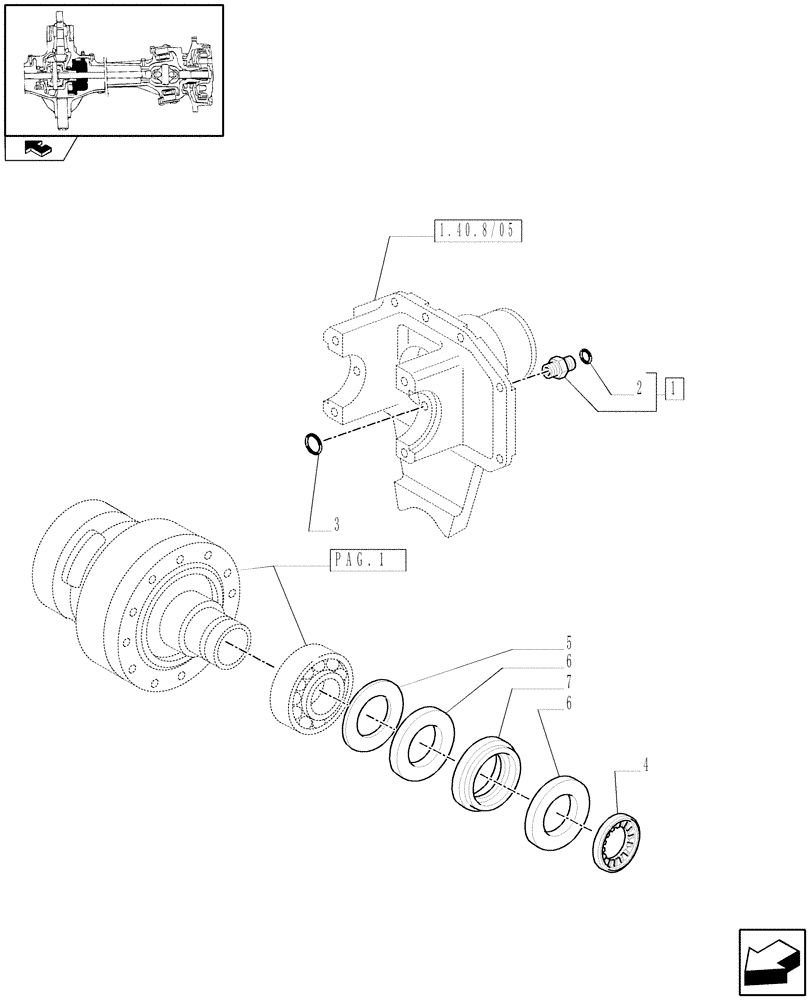 1.40.8/05

2

1

3

PAG.1

5

6

7

6

4