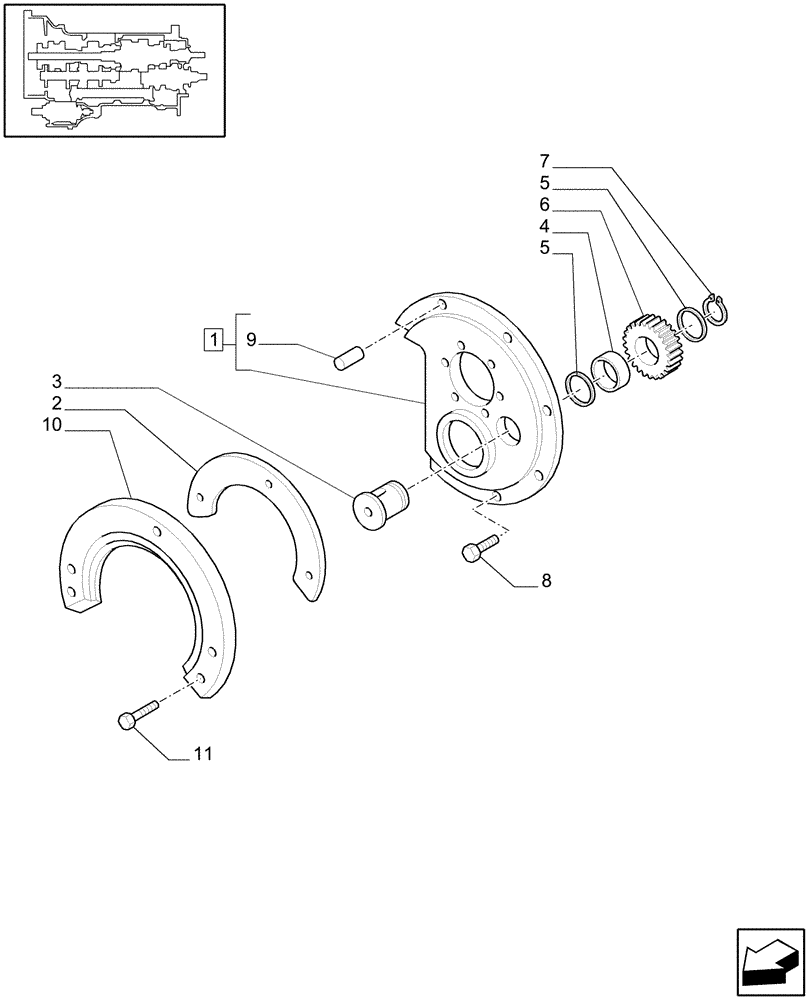 7
5
6
4
5
1
9
3
2
10
8
11