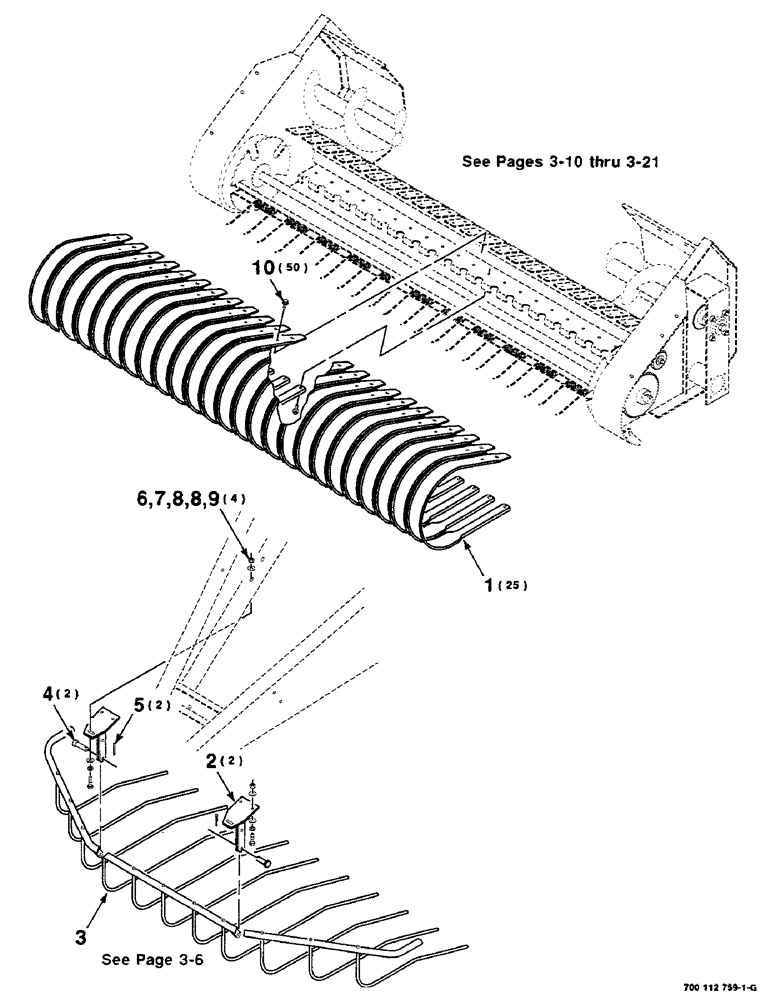 See Pages 3-10 thru 3-21

10 (50)

6,7,8,8,9 (4)

1 (25)

4 (2)

5 (2)

2 (2)

3

See Page 3-6

700 112 759-1-G