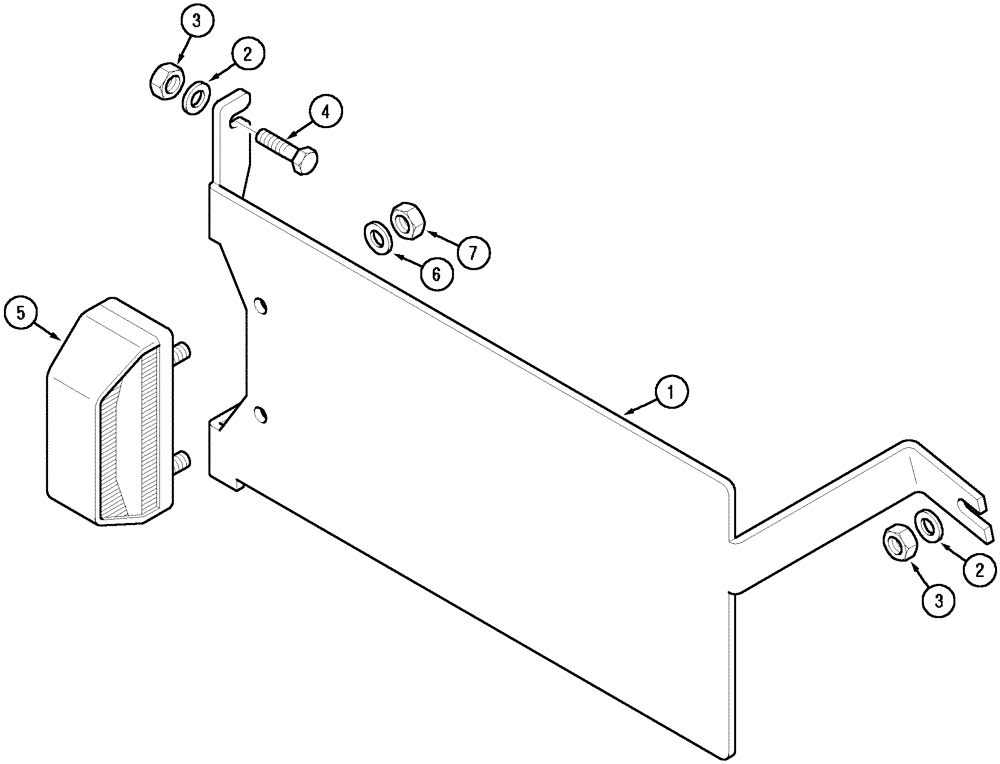 3
2
4
7
6
5
1
2
3