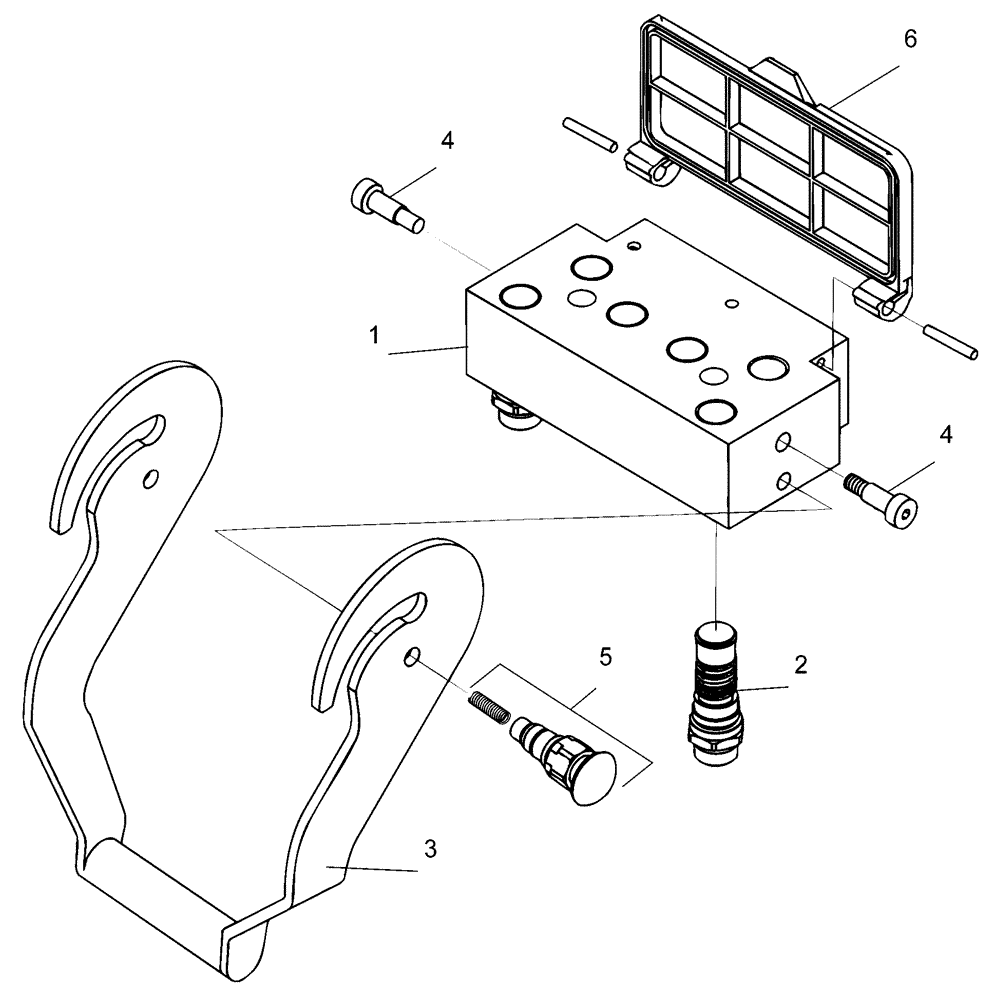 6
4
1
4
5
2
3