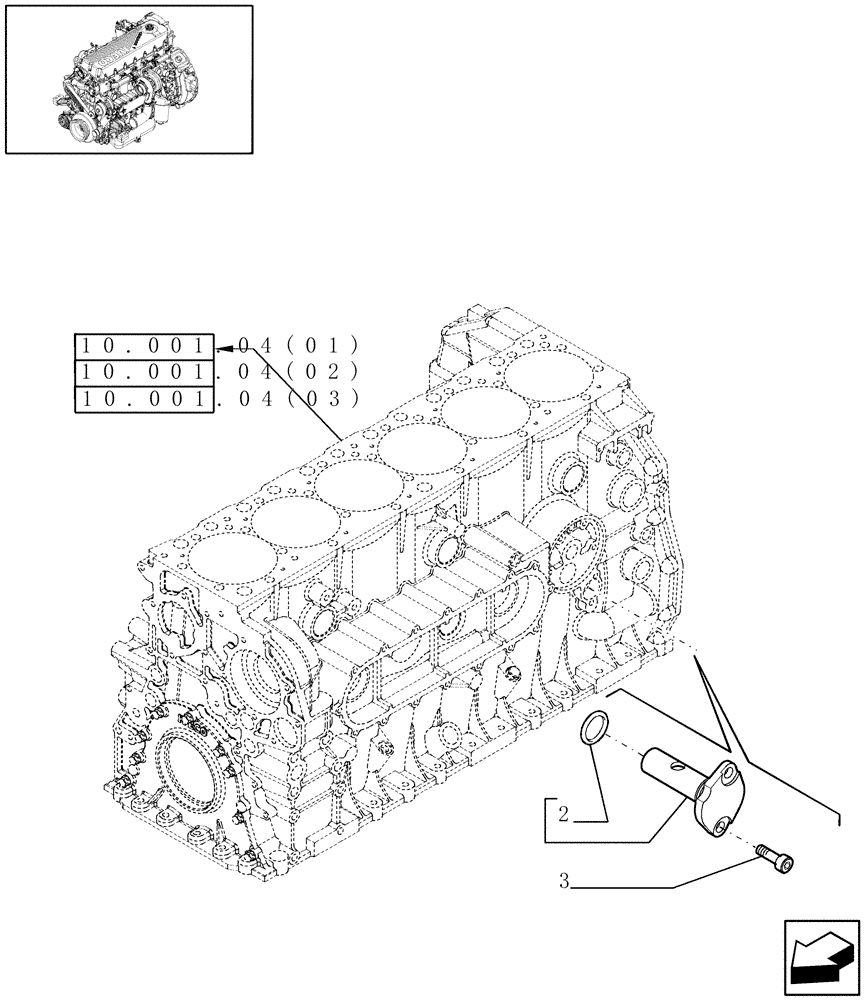 10.001.04(01)
10.001.04(02)
10.001.04(03)

2

3