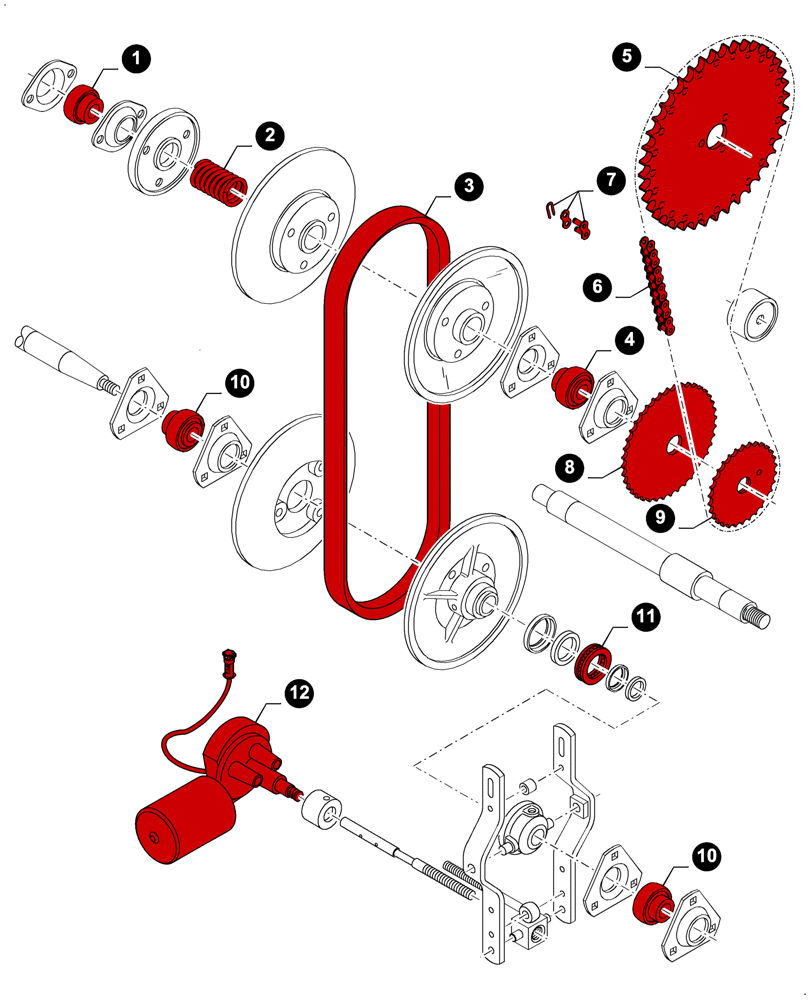 1
2
3
5
7
6
4
10
8
9
11
12
10