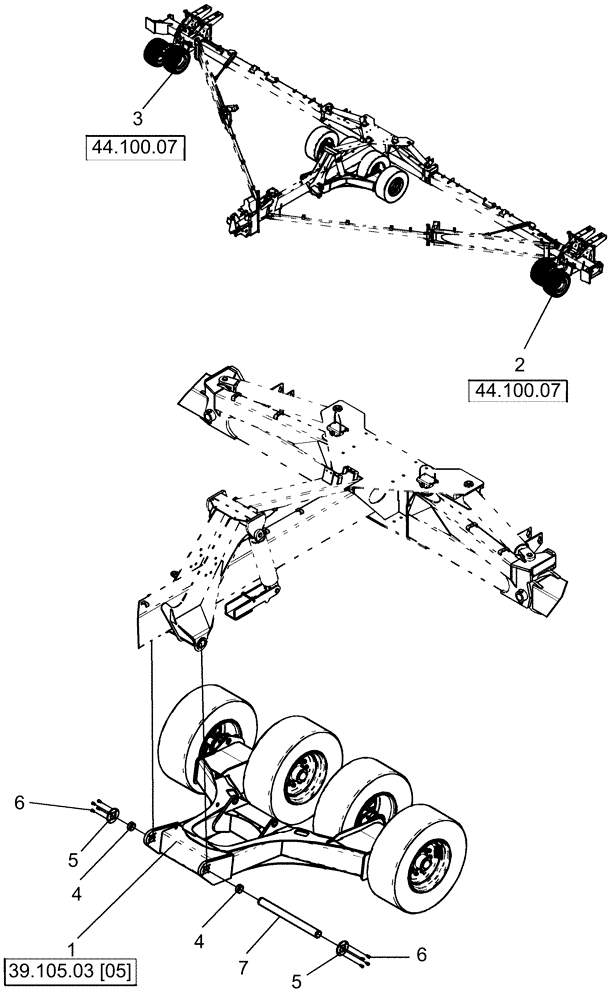 3
44.100.07

2
44.100.07

6
5
4
1
39.105.03 [05]
4
7
5
6