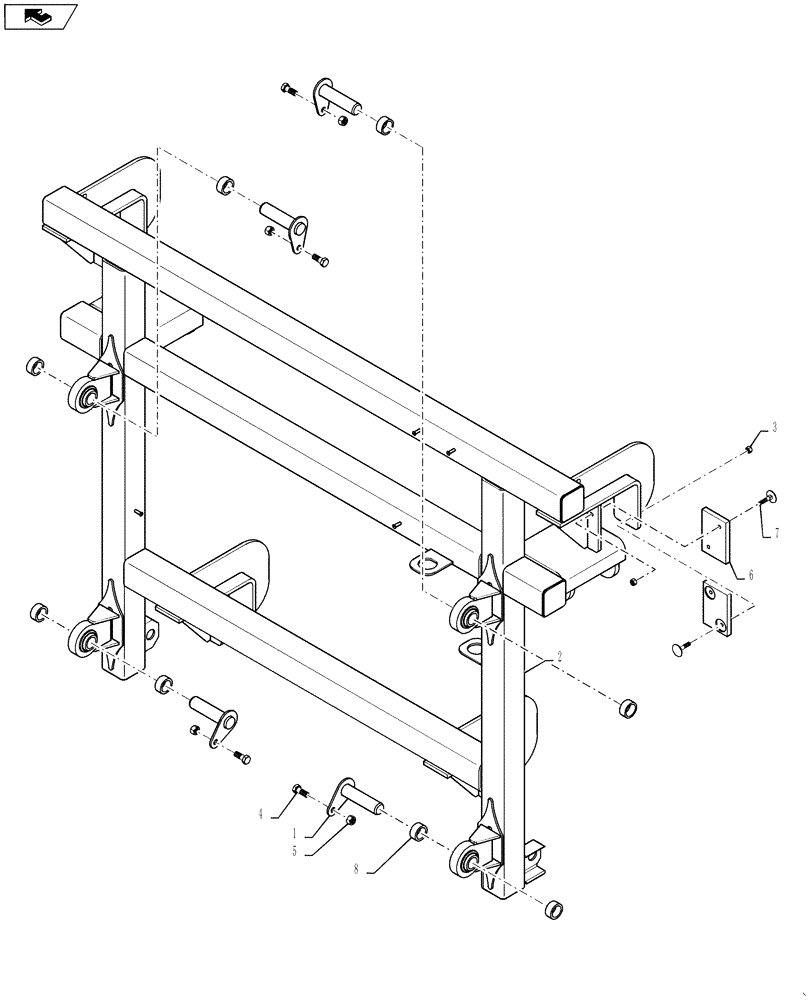 3
7
6
2
4
1
5
8