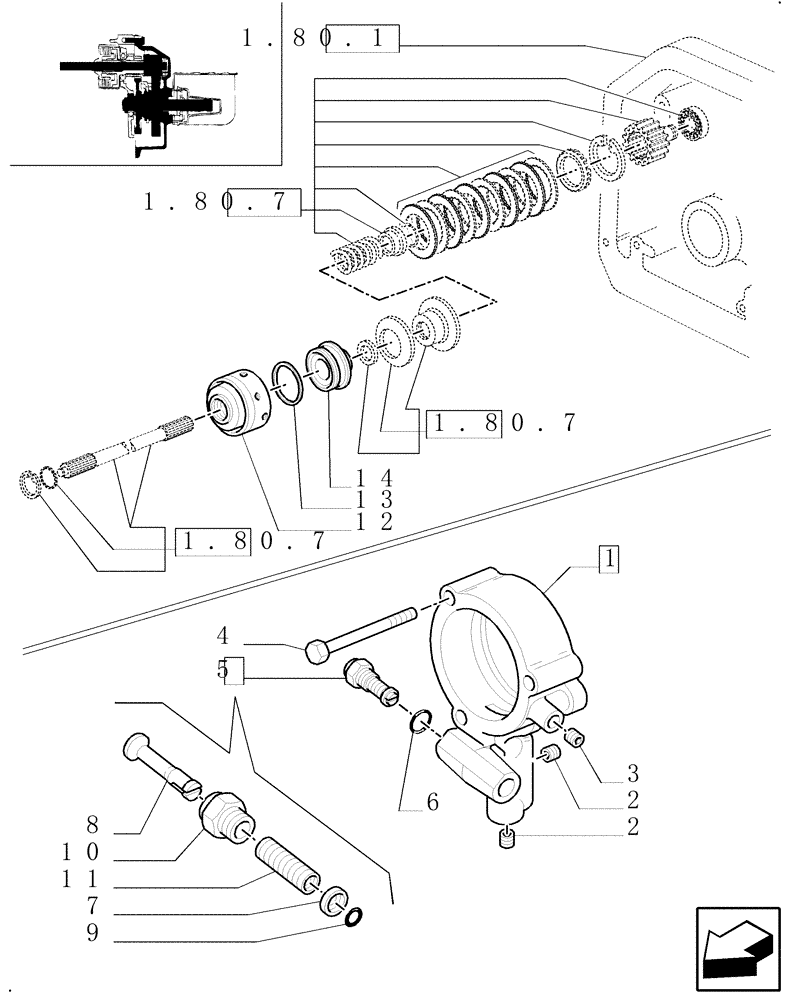 1.80.1

1.80.7

1.80.7

14
13
12

1.80.7

1

4

5

3
2
2

6

8
10
11
7
9