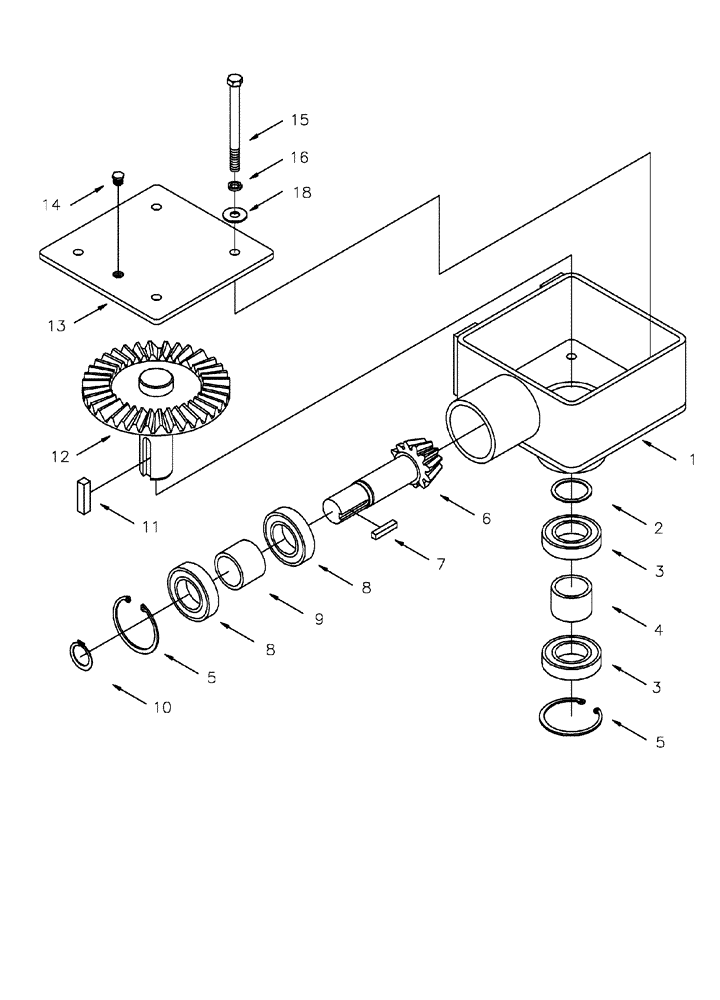 15
16
14
18
13
12
1
11
6
2
7
3
8
9
4
8
5
3
10
5