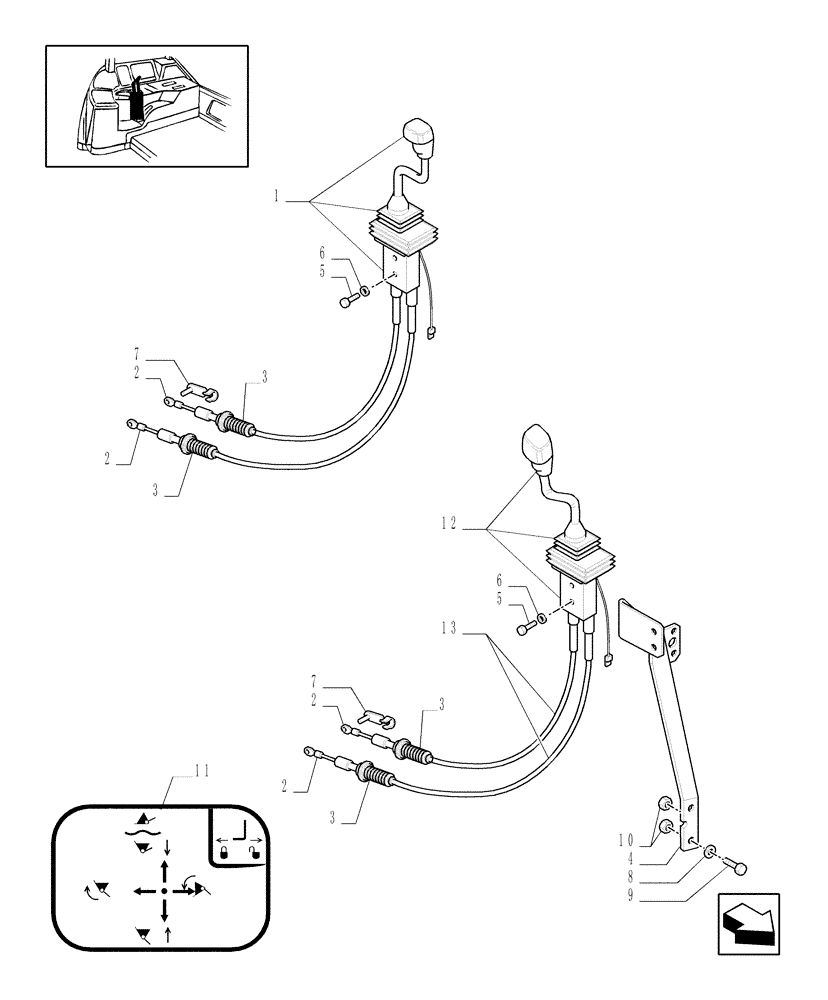 1
6
5
7
2
3
2
3
12
6
5
13
7
2
3
2
3
11
10
4
8
9