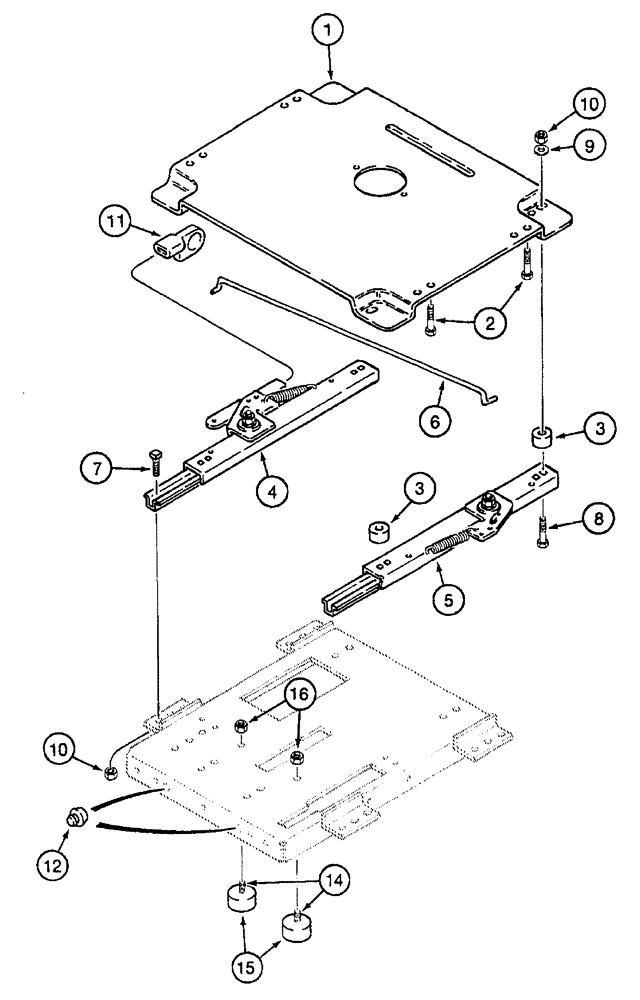 1
10
9
11
2
6
3
7
4
3
8
5
16
10
12
14
15