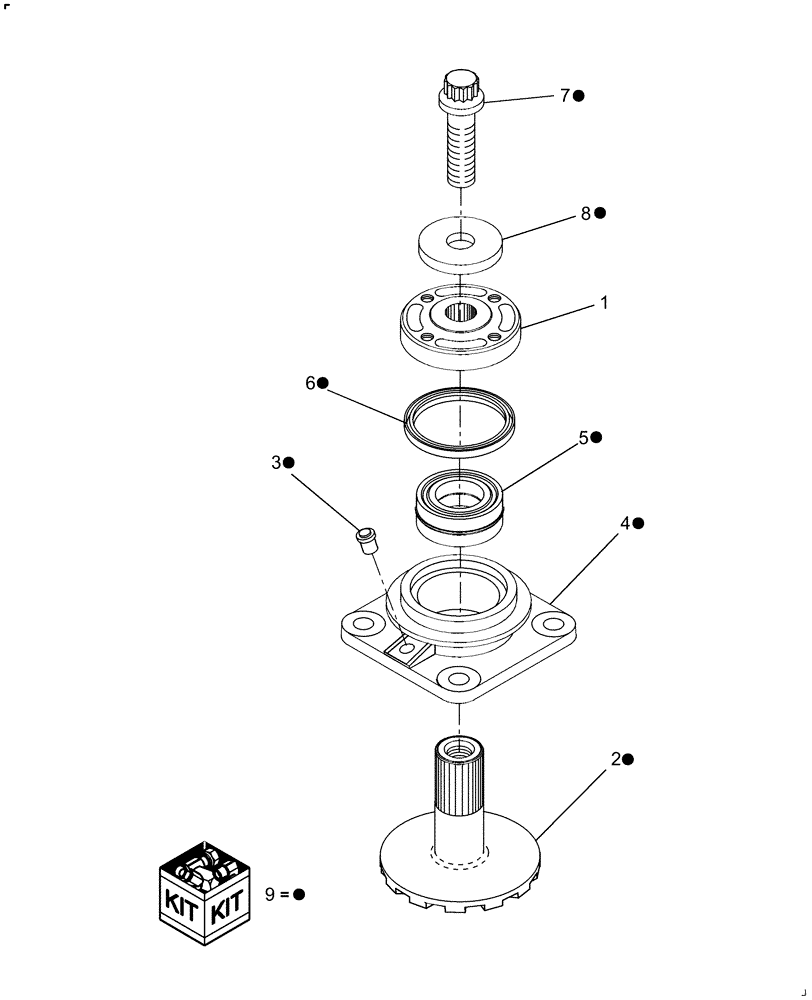 7●
8●
1
6●
5●
3●
4●
2●
KIT KIT
9 = ●