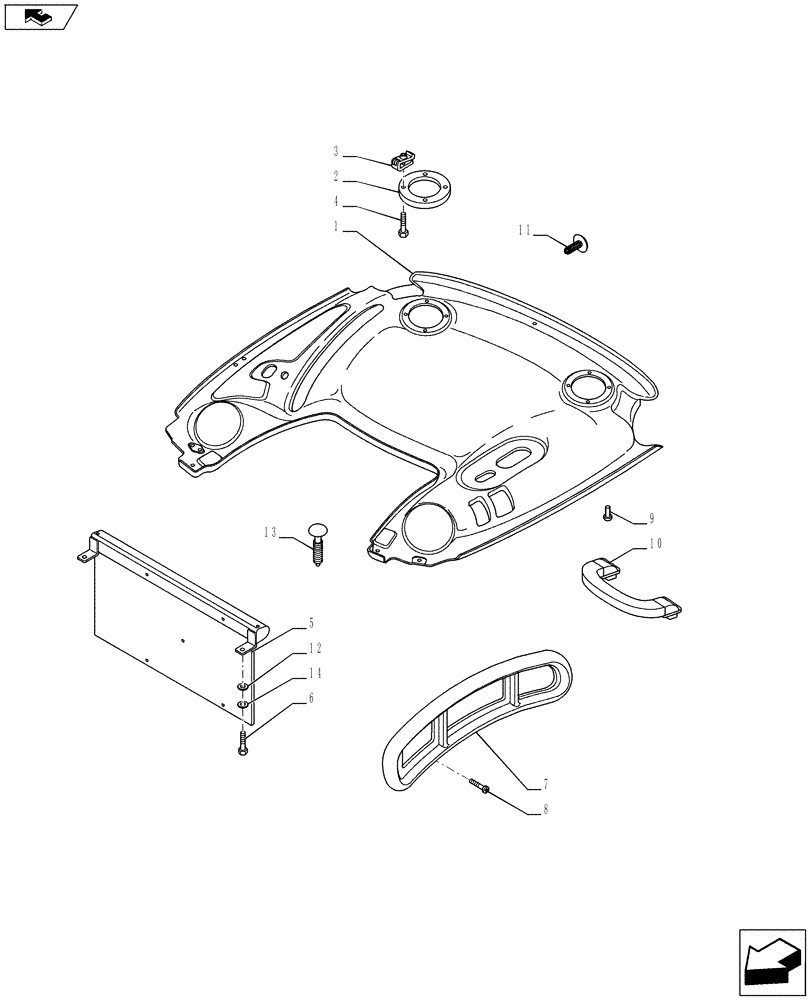 3
2
4
1
11
13
9
10
5
12
14
6
7
8