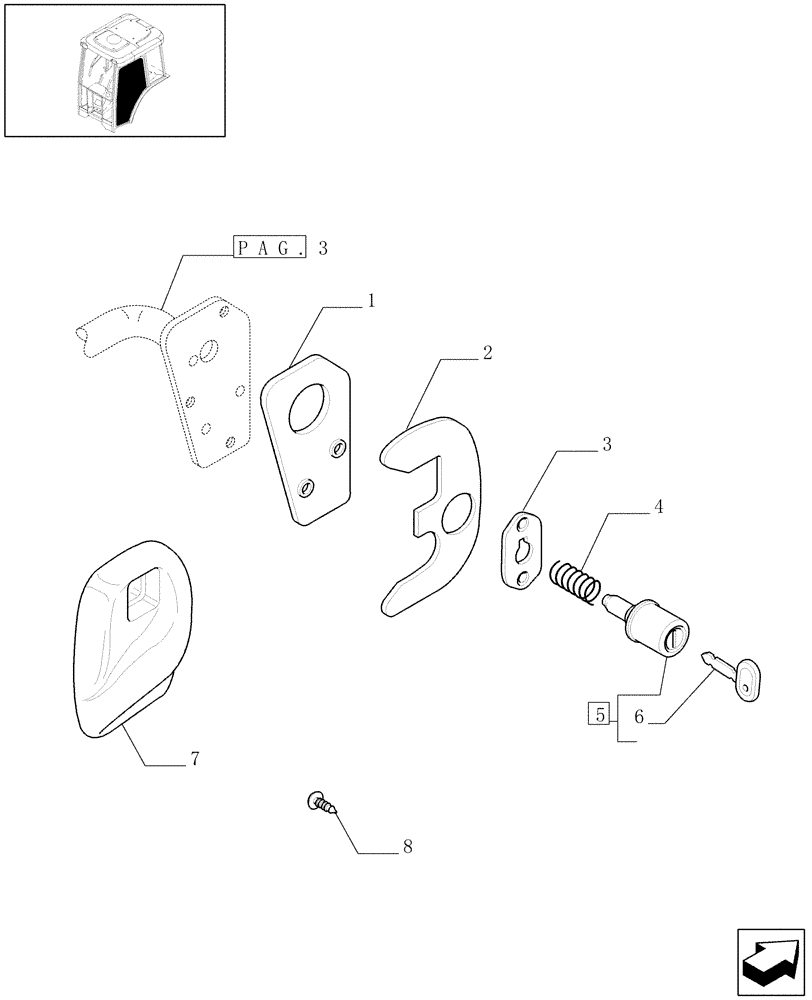 PAG. 3
1
2
3
4
5
6
7
8