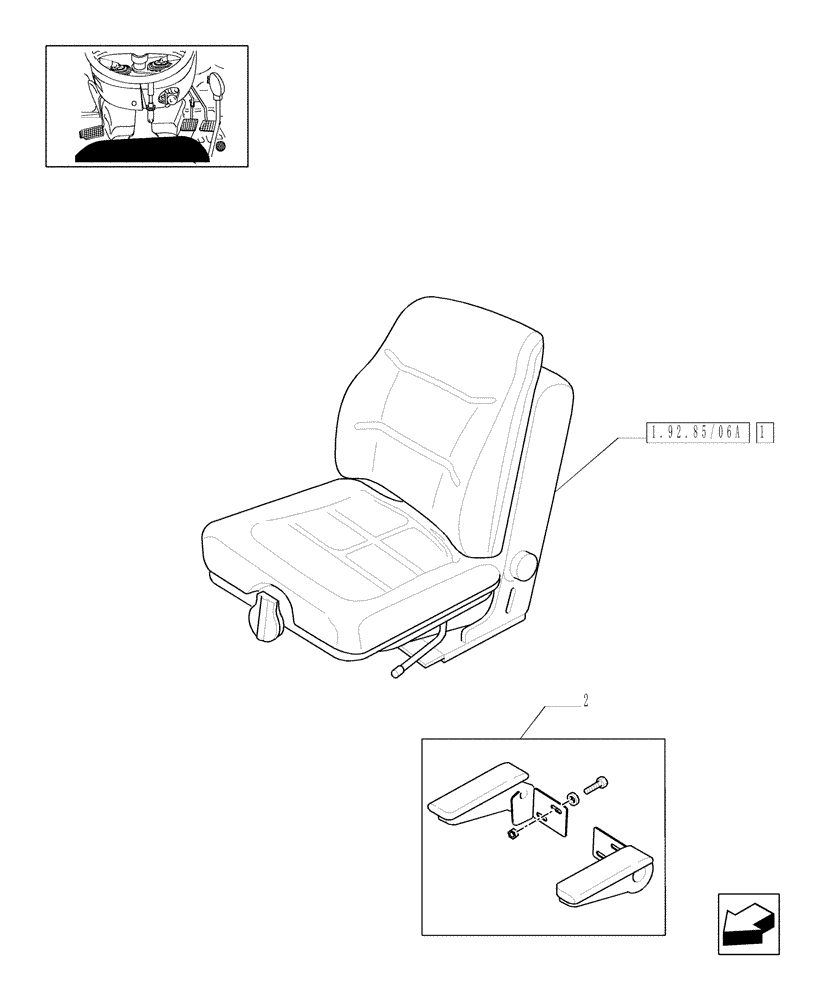 1.92.85/06A 1

2