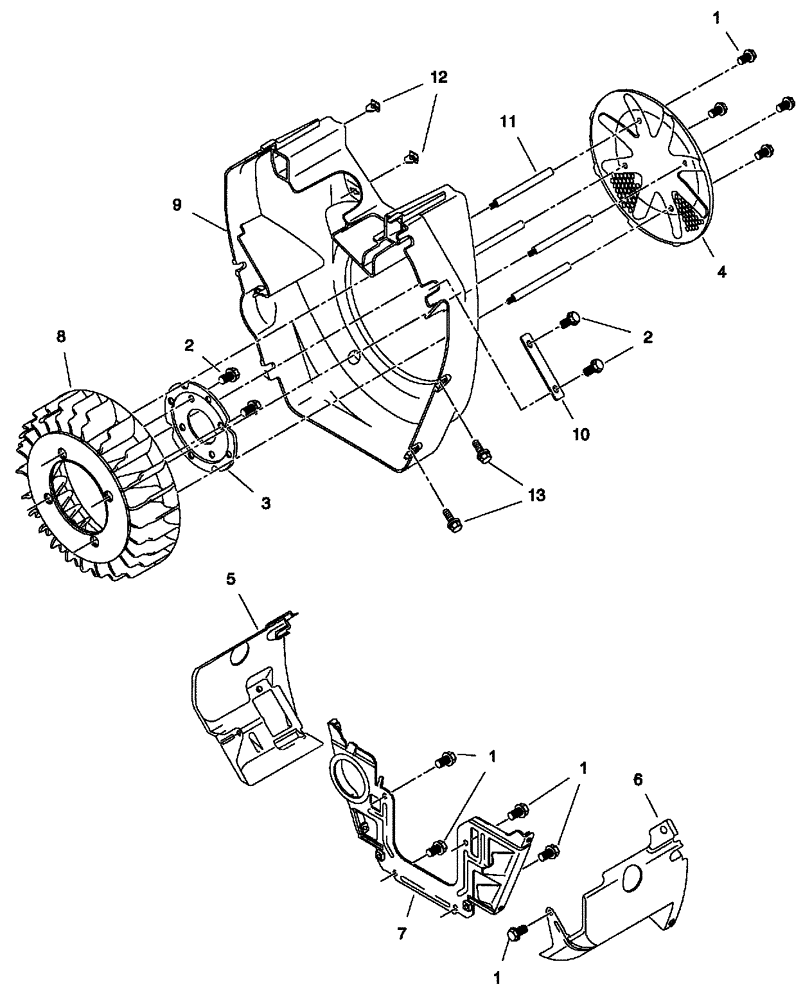 1
12
11
9
4
8
2
2
10
3
13
5
1
1
6
7
1