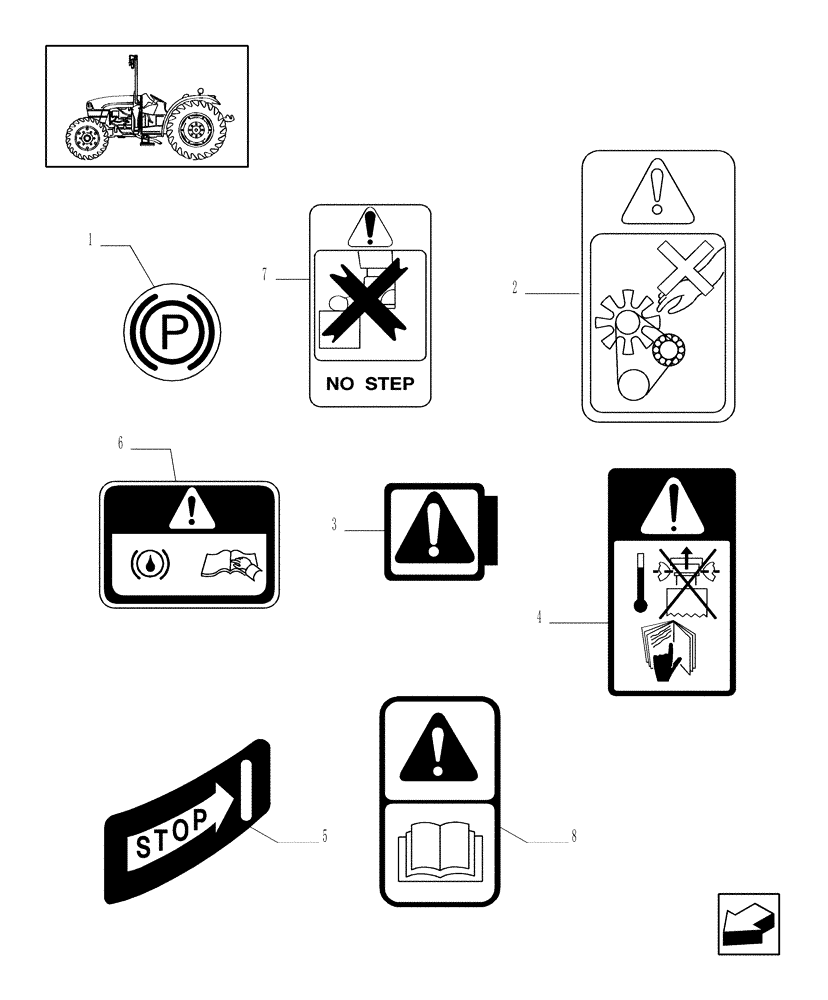 1

P

7

NO STEP

2

6

3

4

STOP

5

8