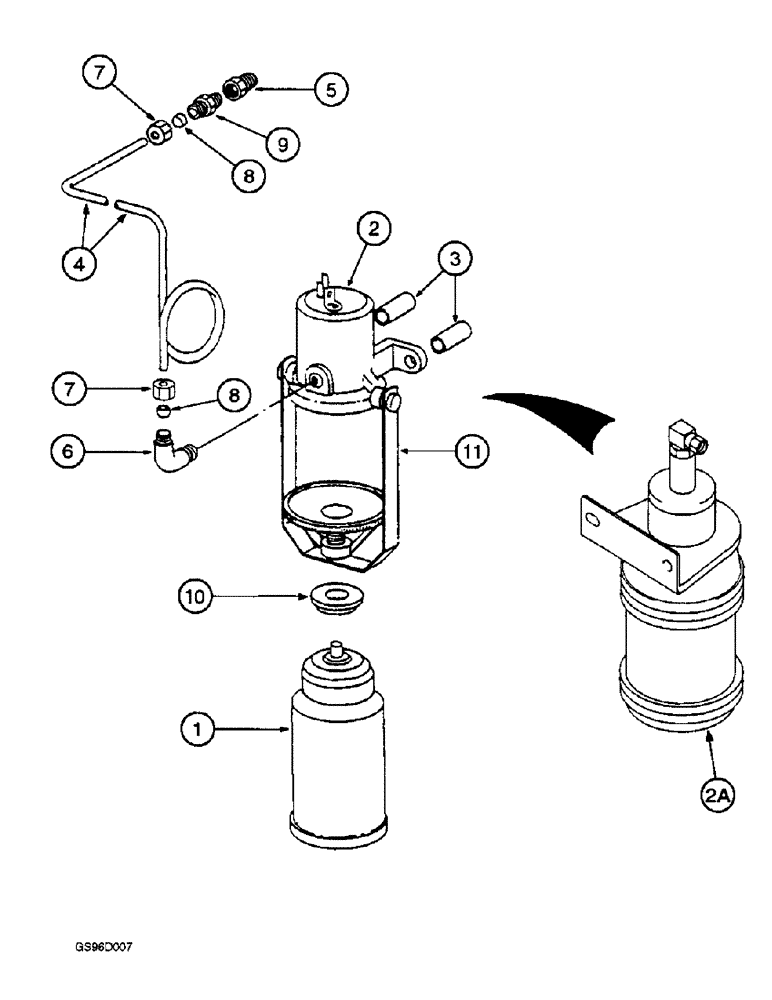 7
5
9
8
4
2
3
7
8
6
11
10
1
2A
GS96D007