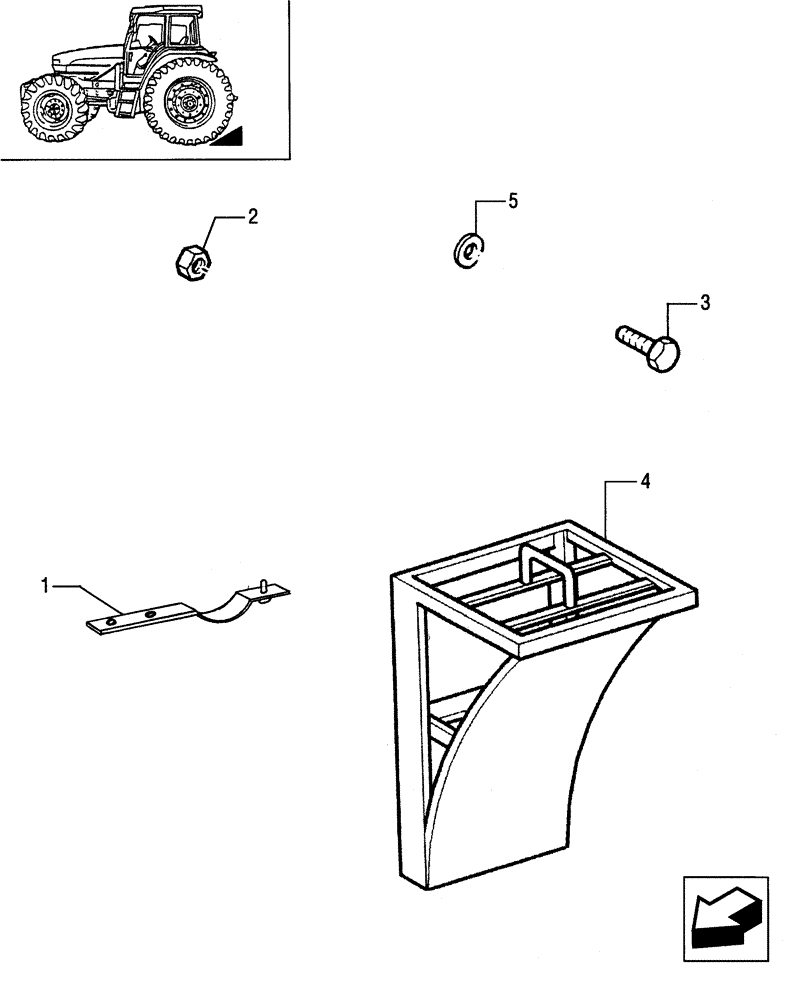 2

5

3

4

1