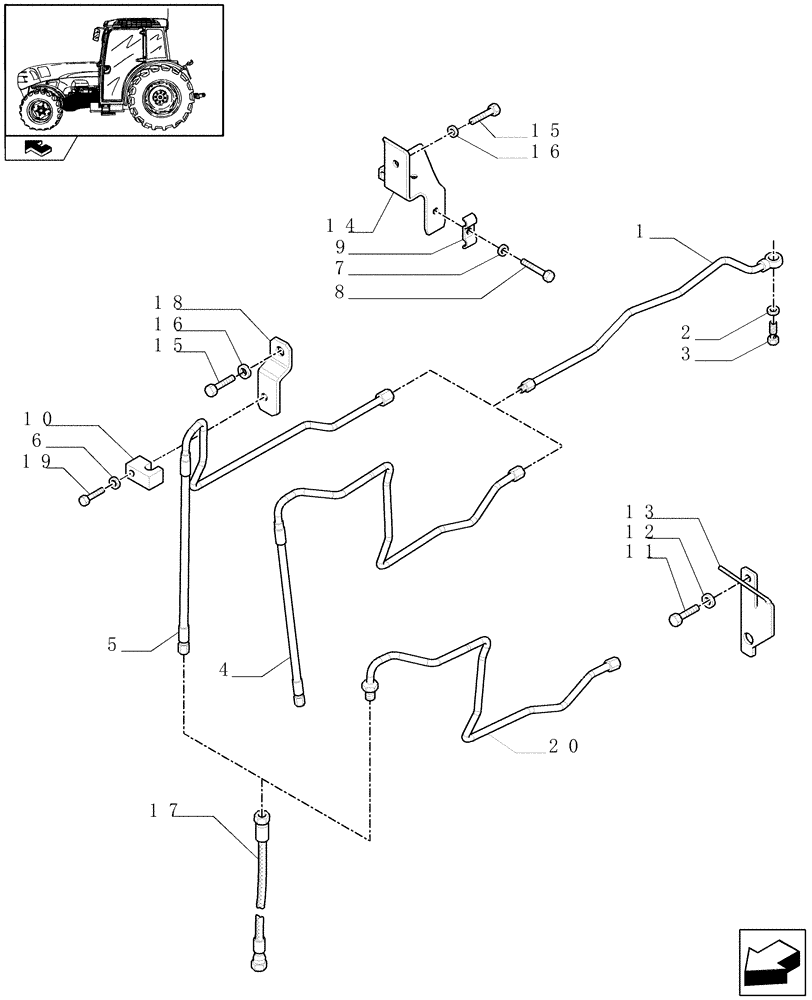 15
16
14
9
7
8
1
2
3
18
16
15
10
6
19
13
12
11
5
4
20
17