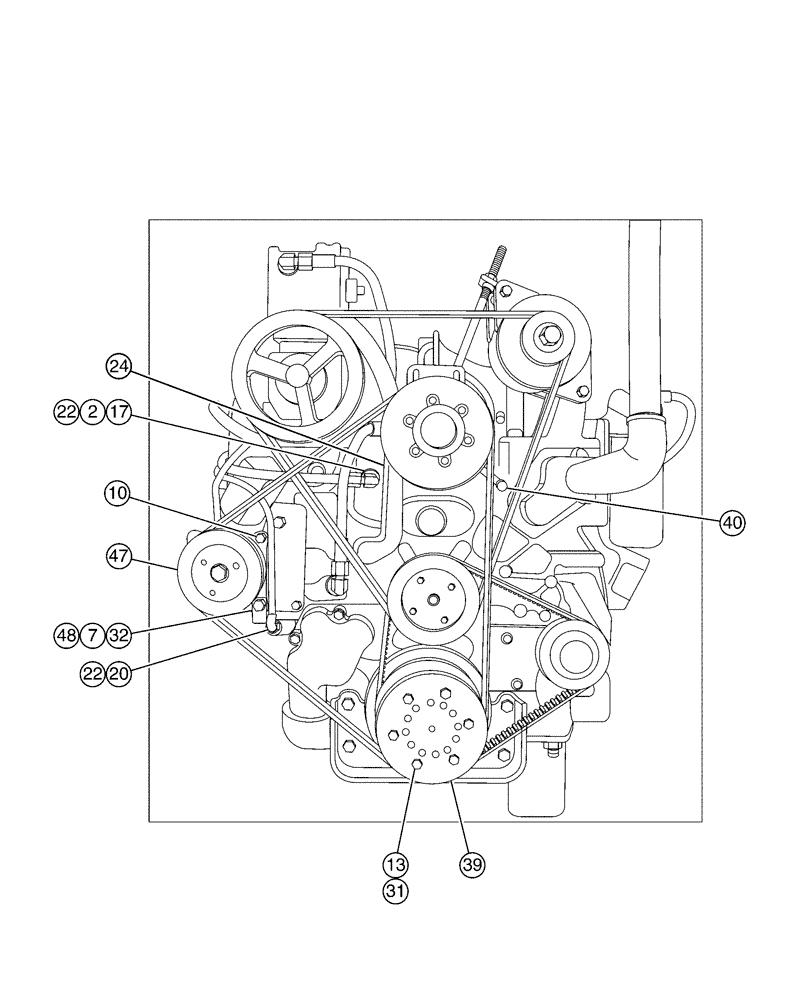 24
22 2 17
10
47
48 7 32
22 20
40
13
31
39