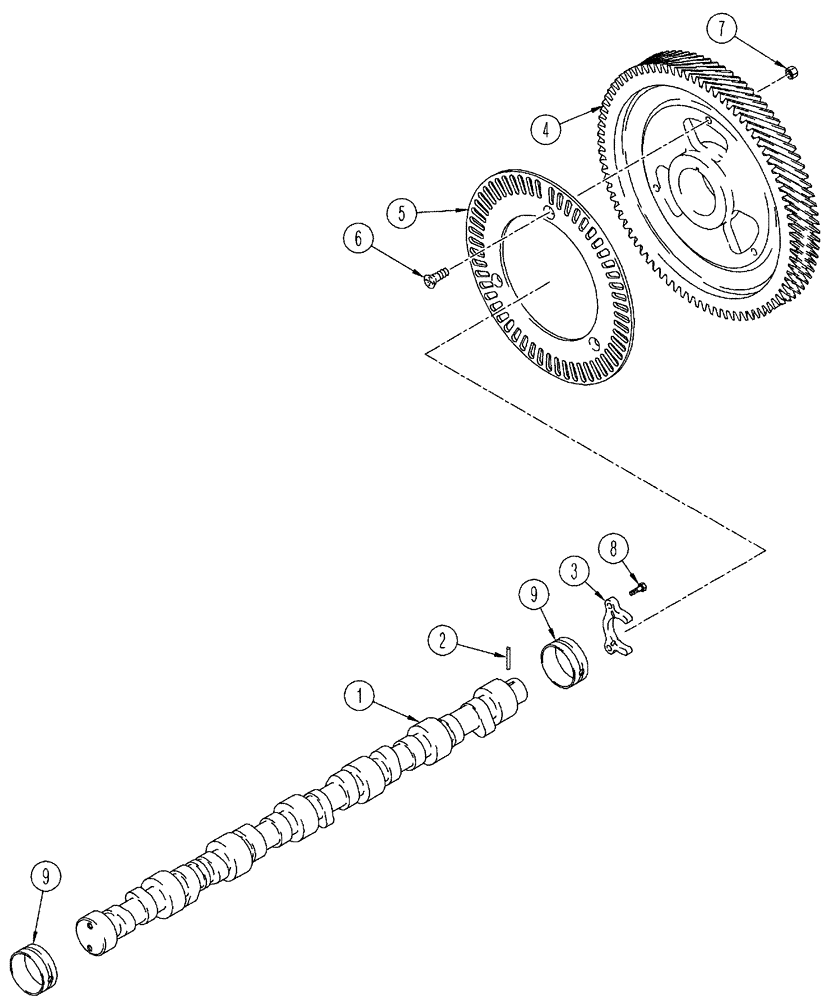 7
4
5
6
8
3
9
2
1
9