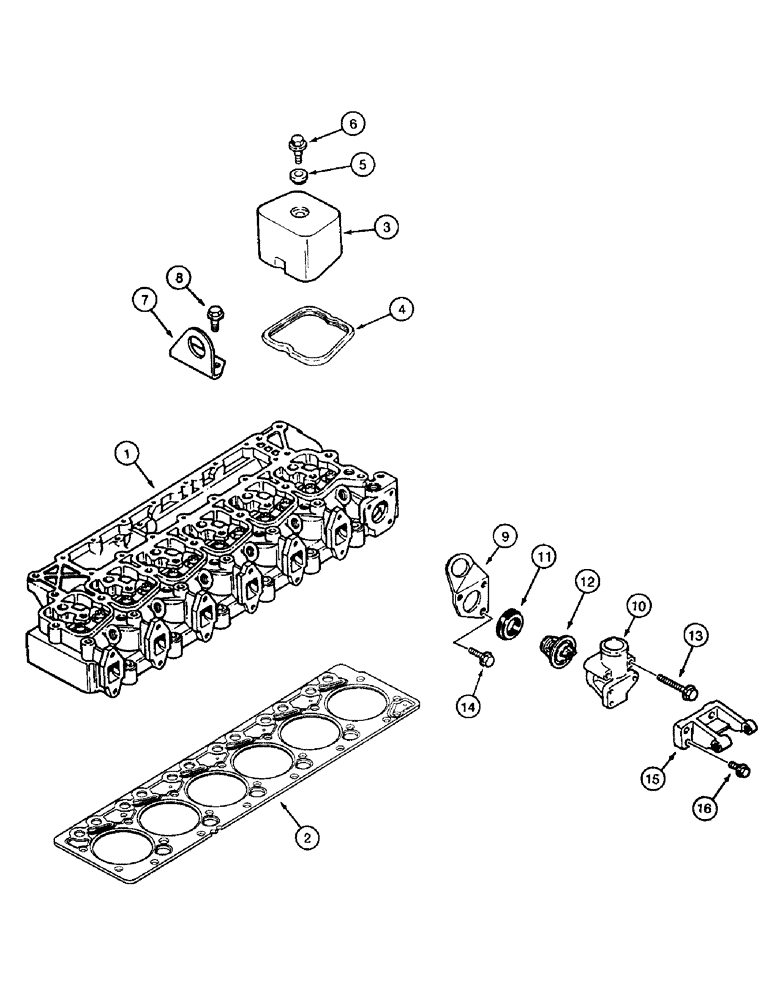 6
5
3
8
7
4
1
9
11
12
10
13
14
15
16
2