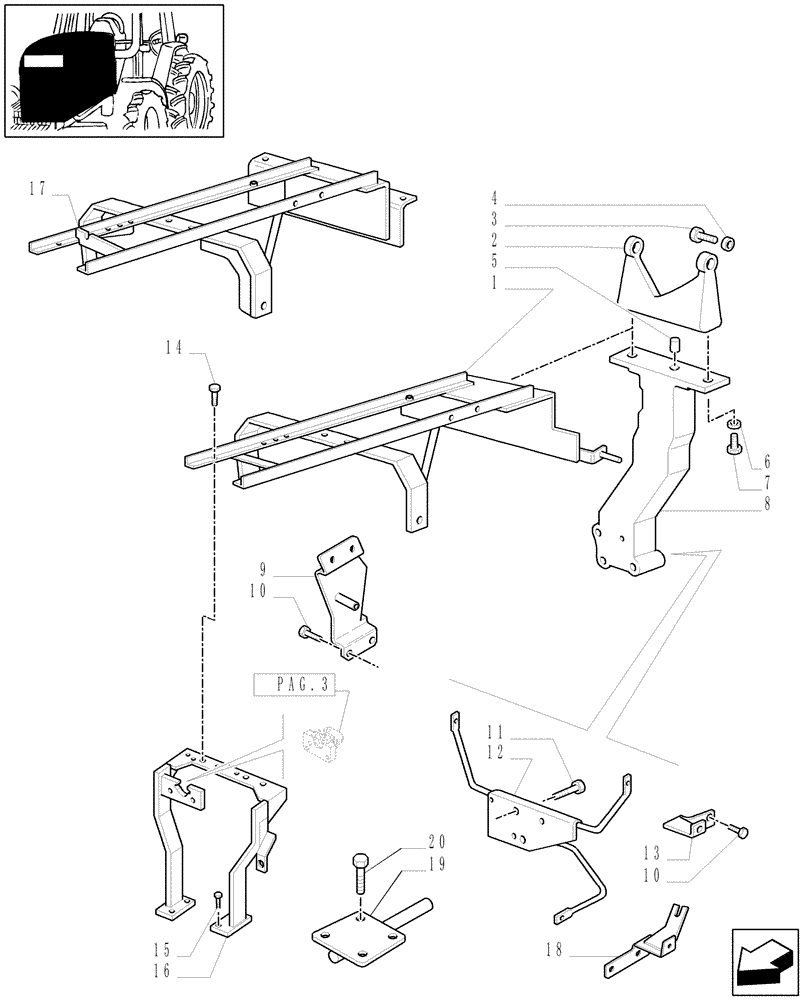 17
4
3
2
5
1
14
6
7
8
9
10
PAG. 3
11
12
13
10
20
19
15
16
18