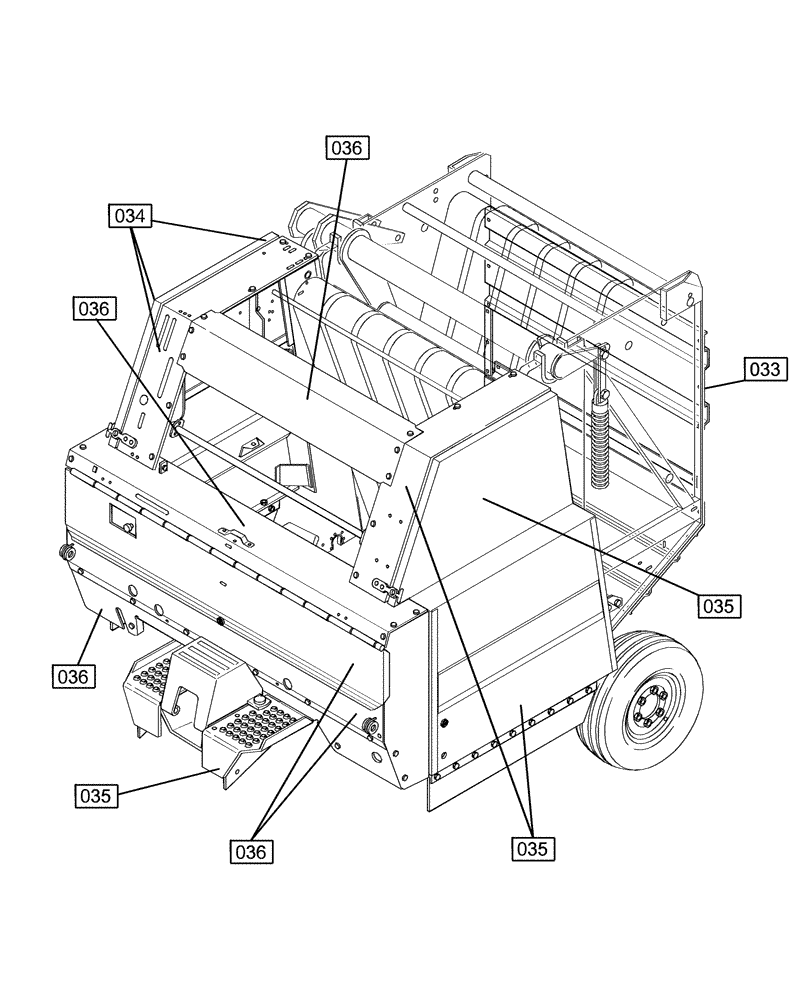 036
034
036
033
035
036
035
036
035