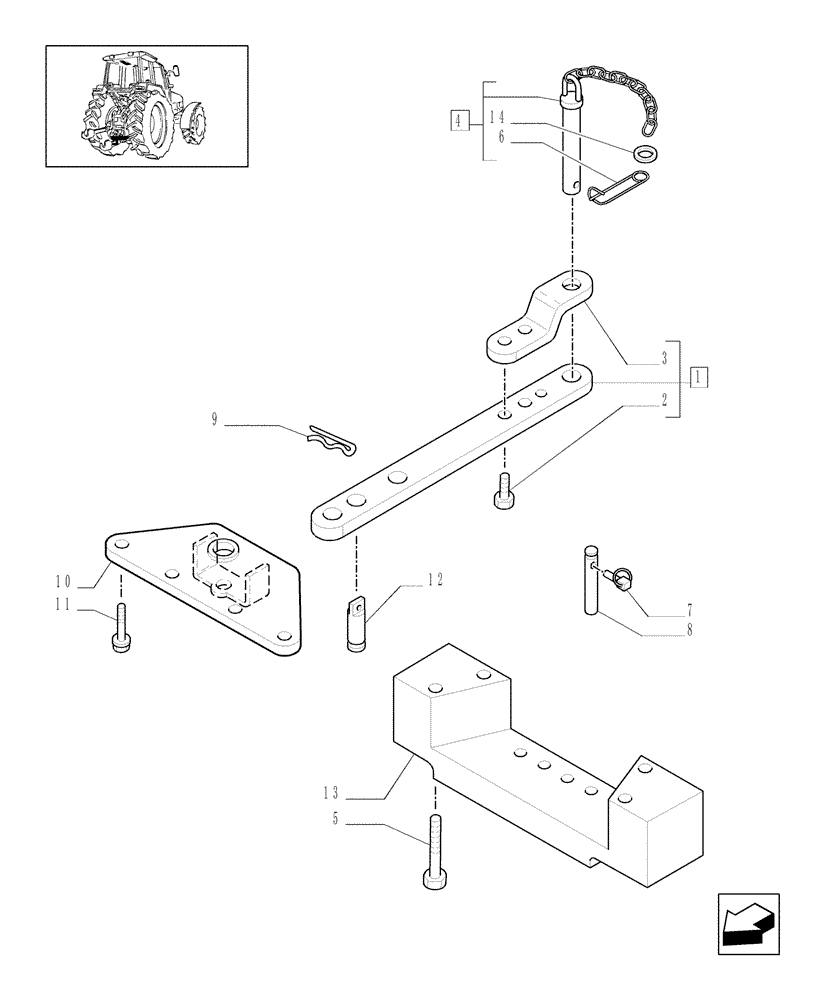 4
14
6
3
1
2
9
10
11
12
7
8
13
5