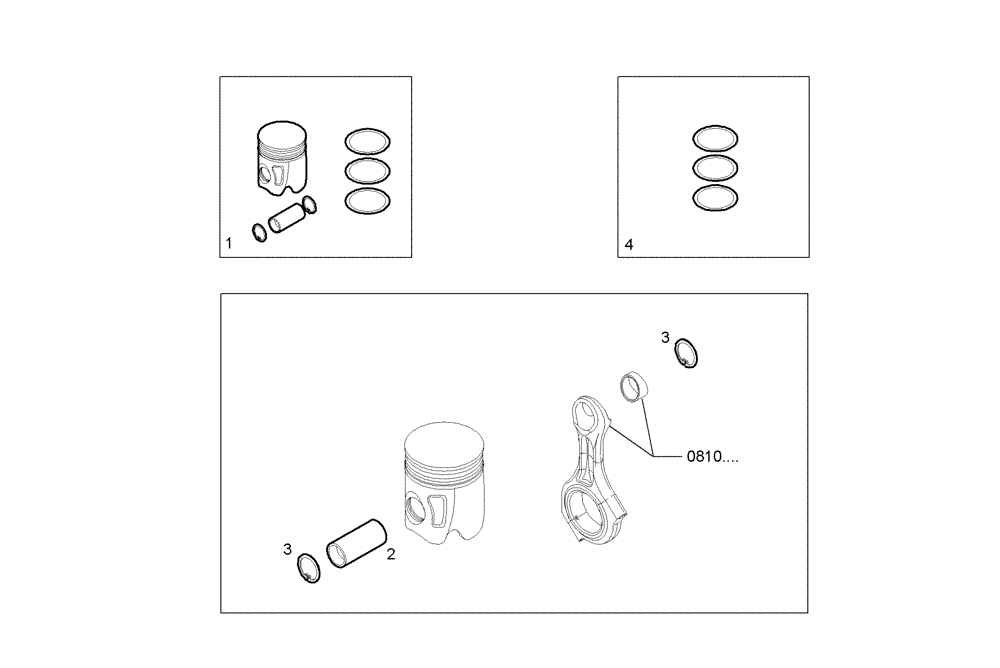 1

4

3

0810....

3

2