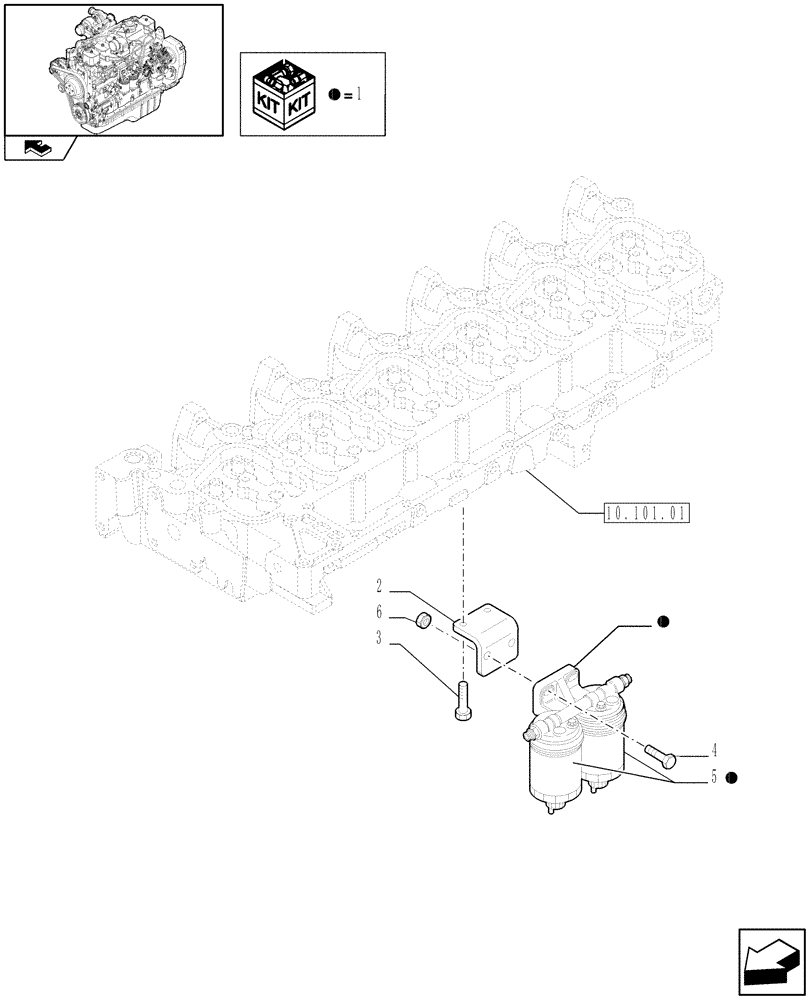 KIT KIT
● = 1

10.101.01

2
6
3
●
4
5 ●