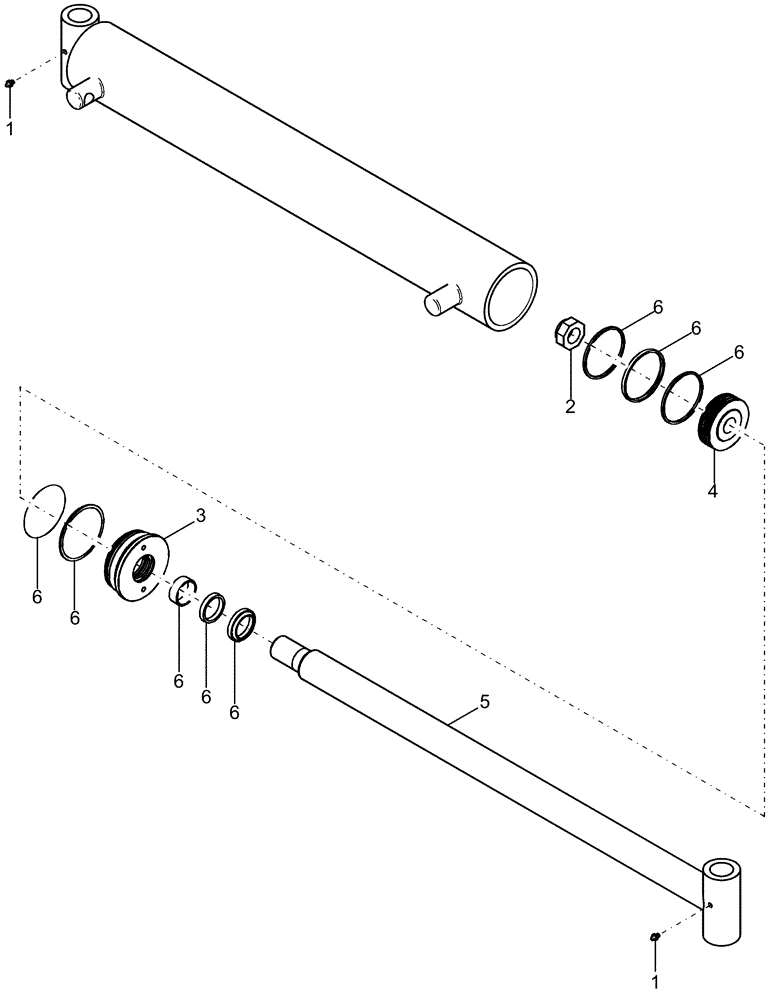 1
6
6
6
2
4
3
6
6
6
6
6
5
1