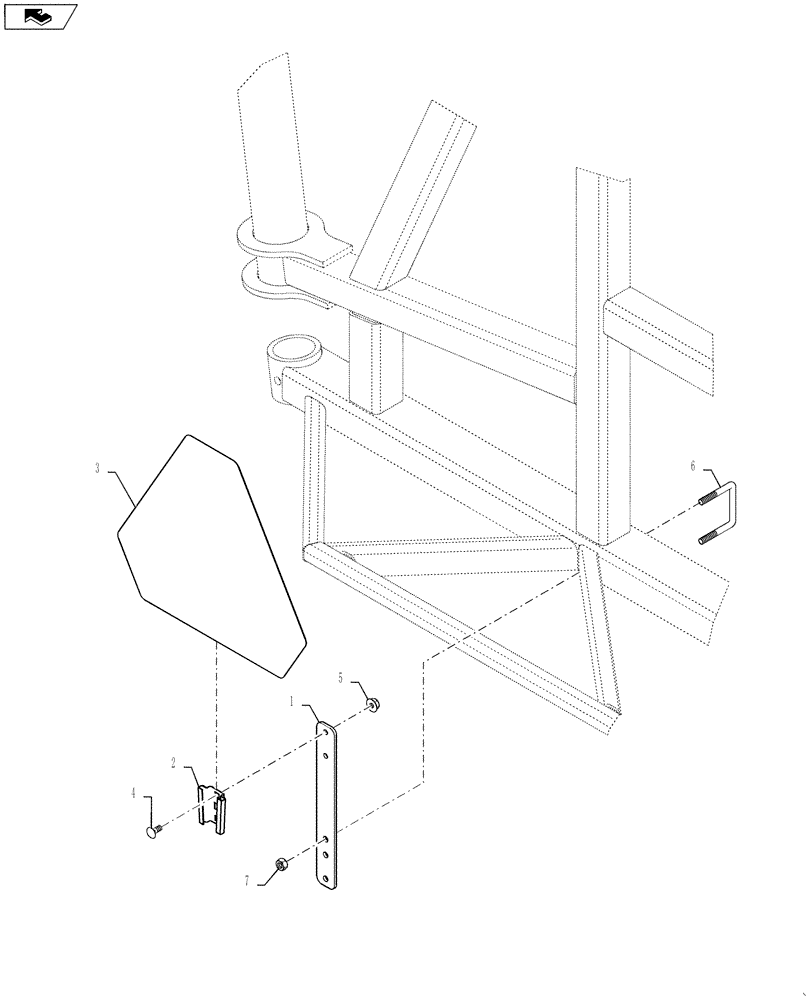 3
6
5
1
2
4
7