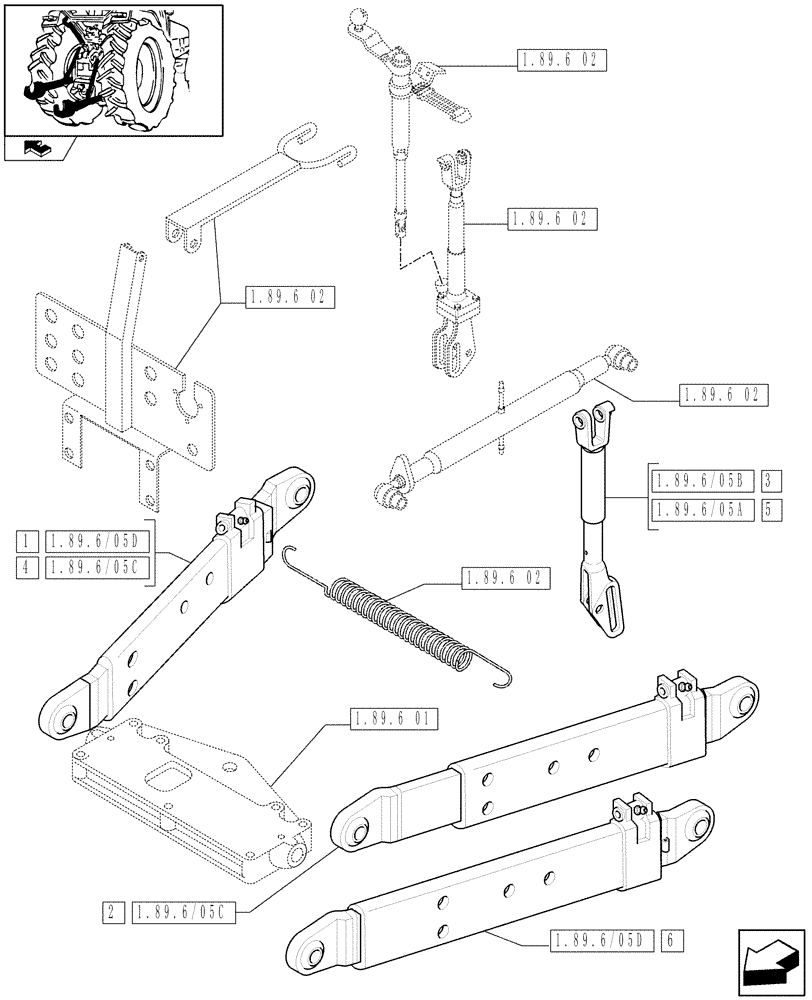 1.89.6 02

1.89.6 02

1.89.6 02

1.89.6 02

1.89.6/05B 3

1.89.6/05A 5

1 1.89.6/05D

4 1.89.6/05C

1.89.6 02

1.89.6 01

2 1.89.6/05C

1.89.6/05D 6