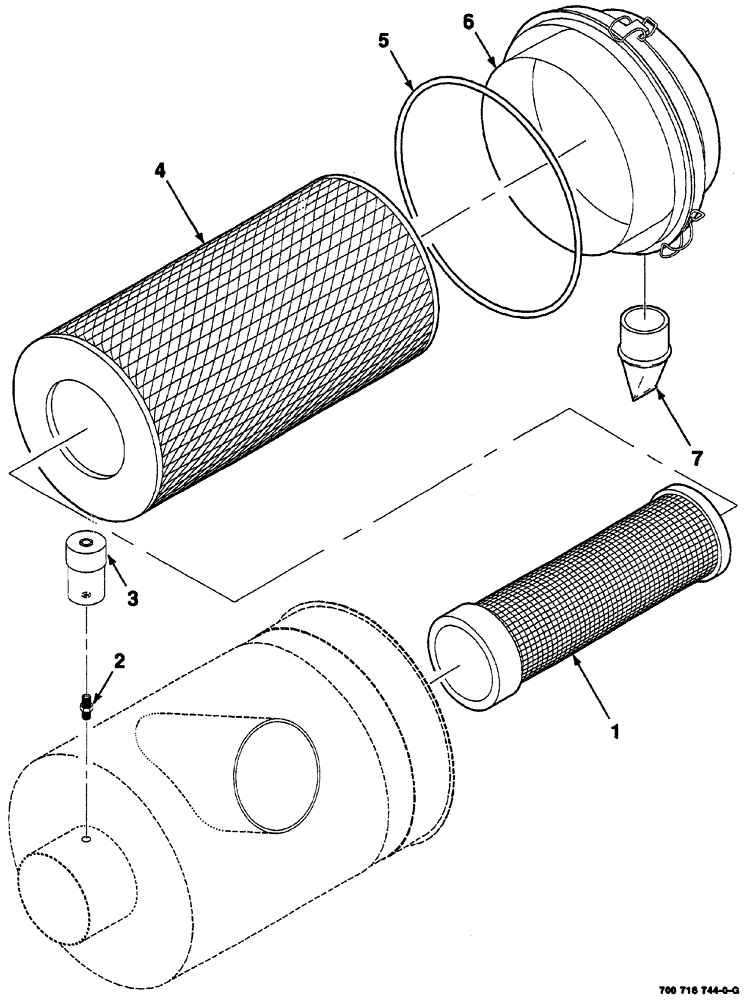 5
6
4
7
3
2
1
700 716 744-0-G