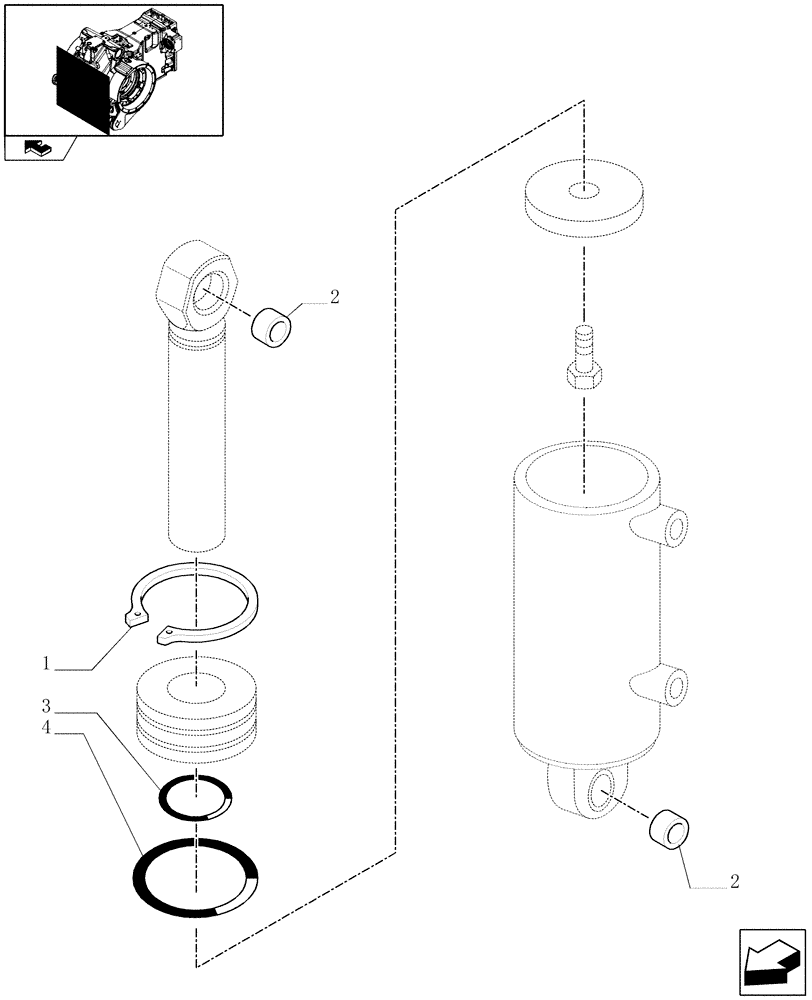 2
1
3
4
2