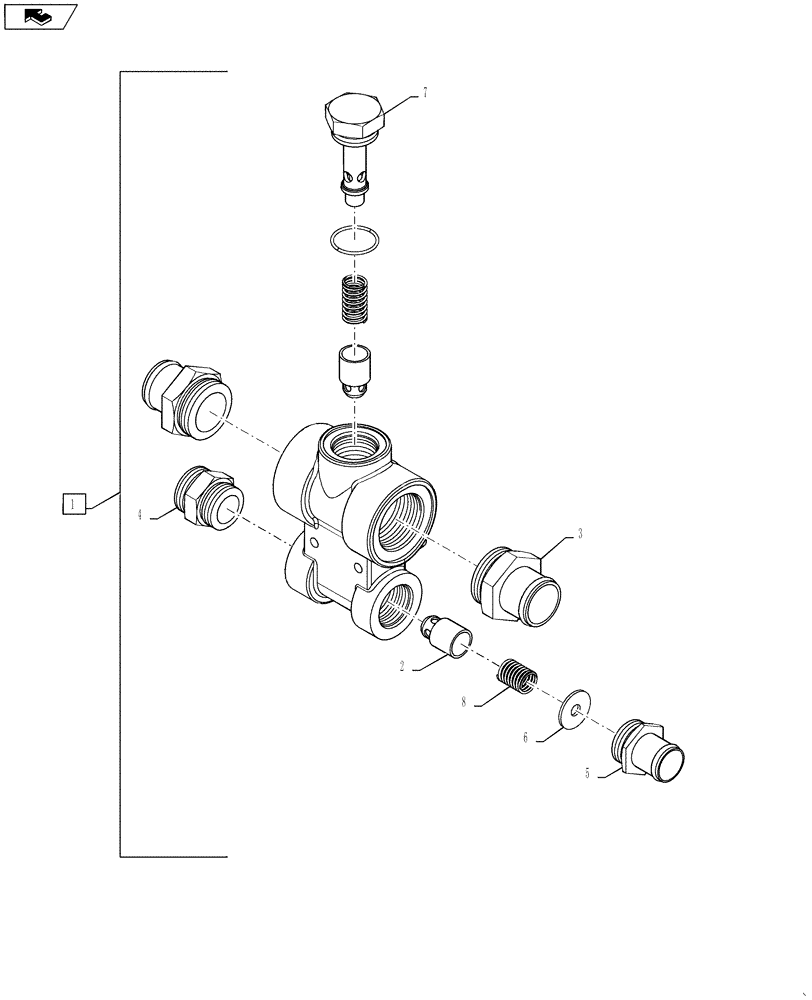 7
1
4
3
2
8
6
5