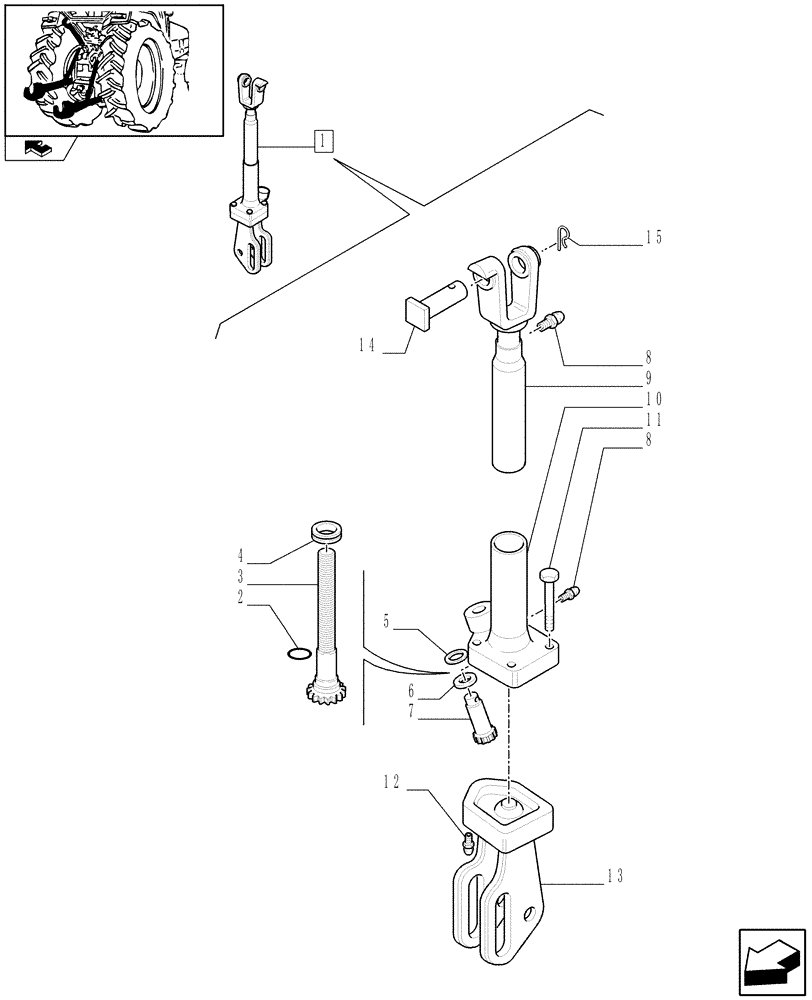 1
15
14
8
9
10
11
8
4
3
2
5
6
7
12
13