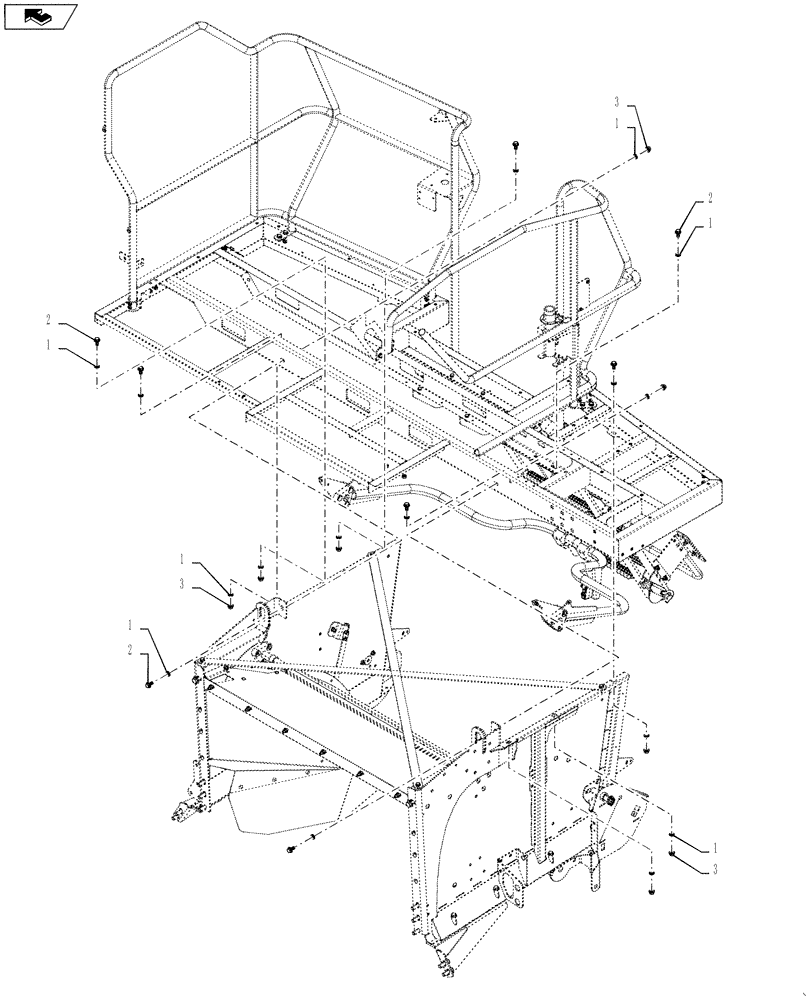 3
1
2
1
2
1
1
3
1
2
1
3