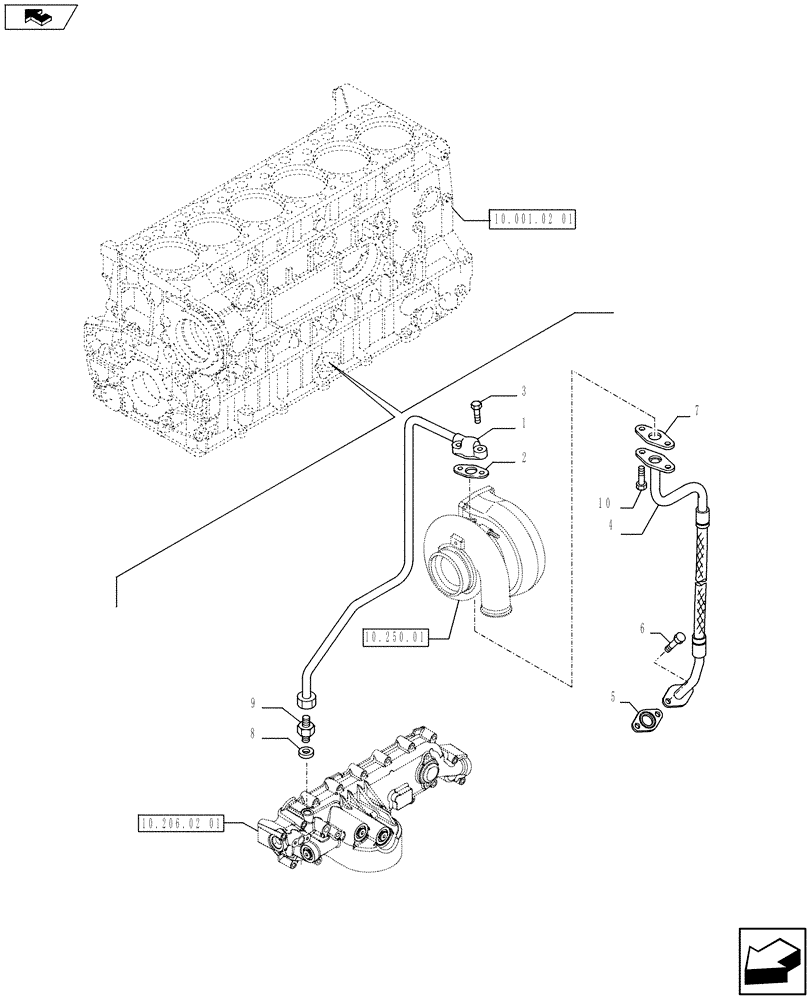 10.001.02 01

3
1
2
7
10
4
10.250.01
6
5
9
8
10.206.02 01