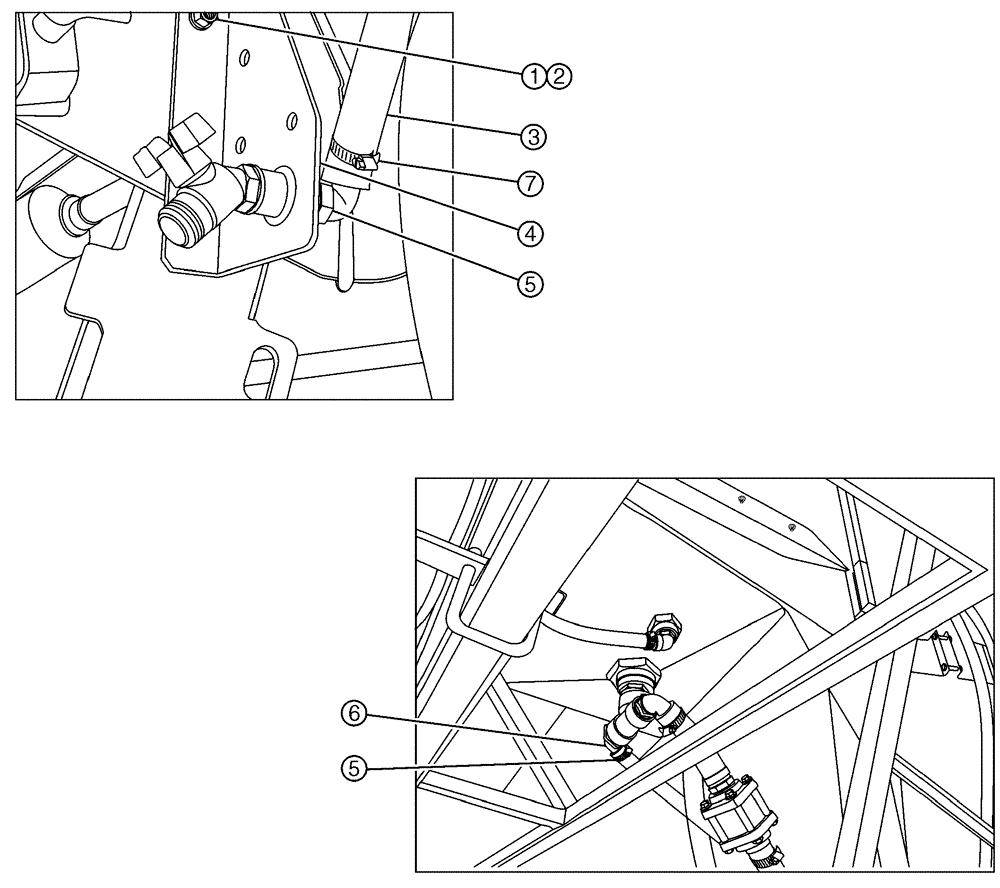 ①②
③
⑦
④
⑤

⑥
⑤