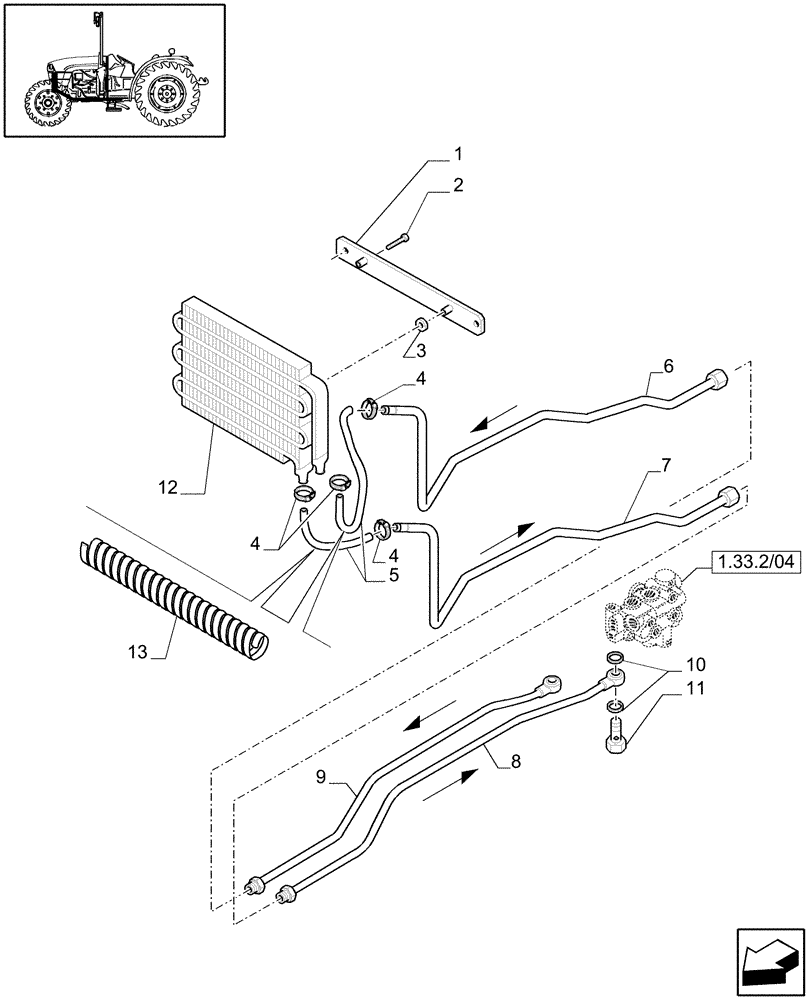 1
2
3
4
6
12
4
4
5
7
1.33.2/04
13
10
11
9
8