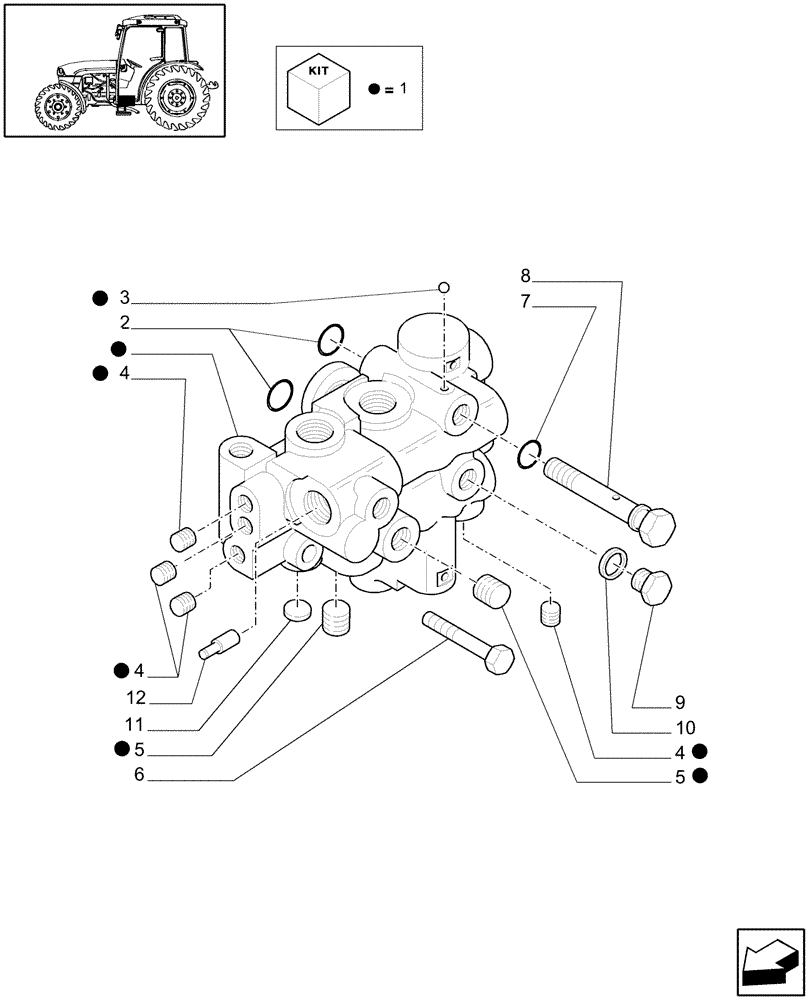 KIT

● = 1

● 3
2
●
● 4
● 4
12
11
● 5
6
8
7
9
10
4 ●
5 ●