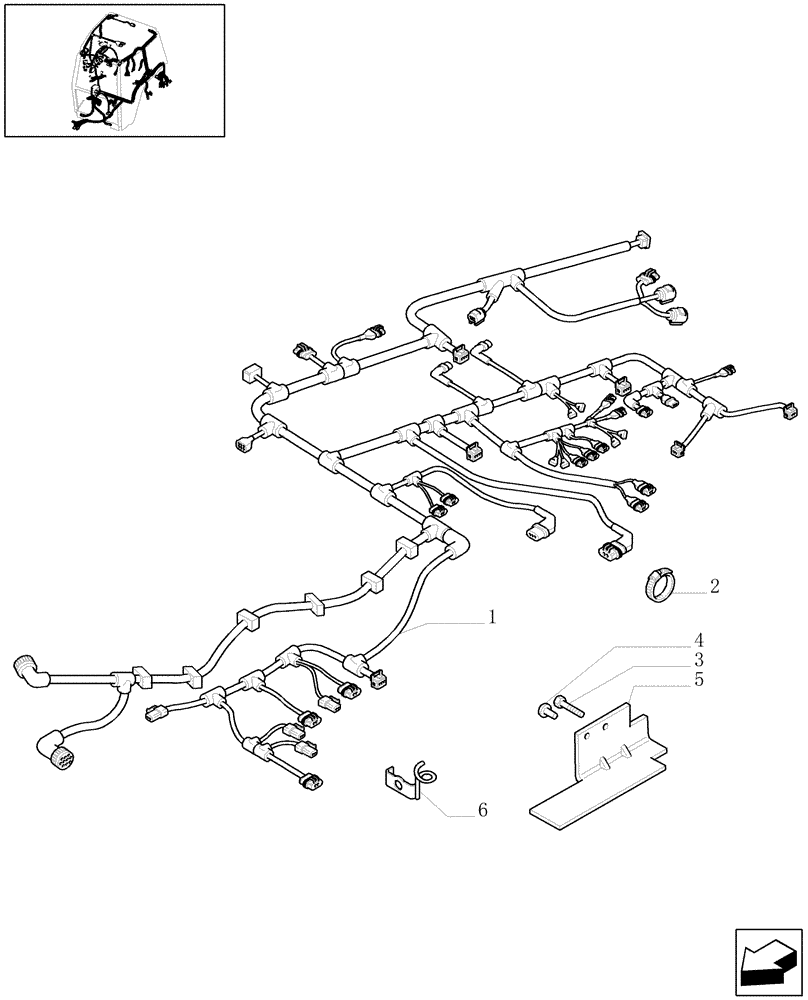 2
1
4
3
5
6