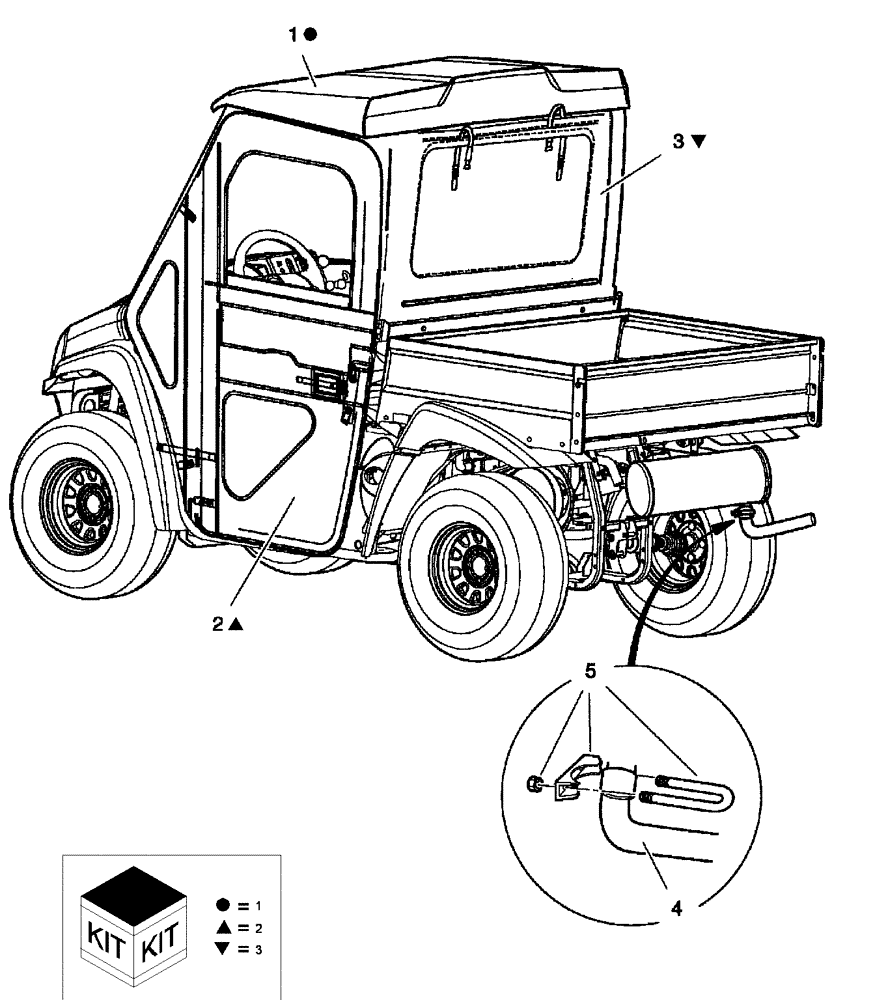 1 ●

3 ▼

2 ▲

5

4

KIT KIT

● = 1
▲ = 2
▼ = 3