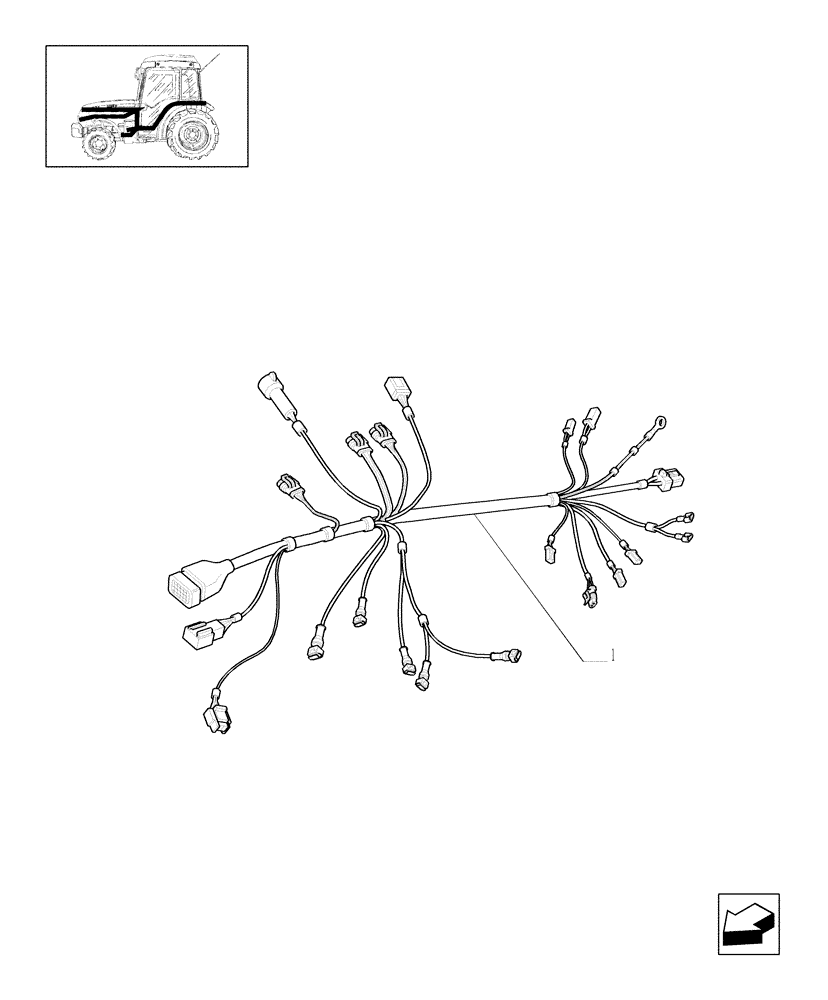 1