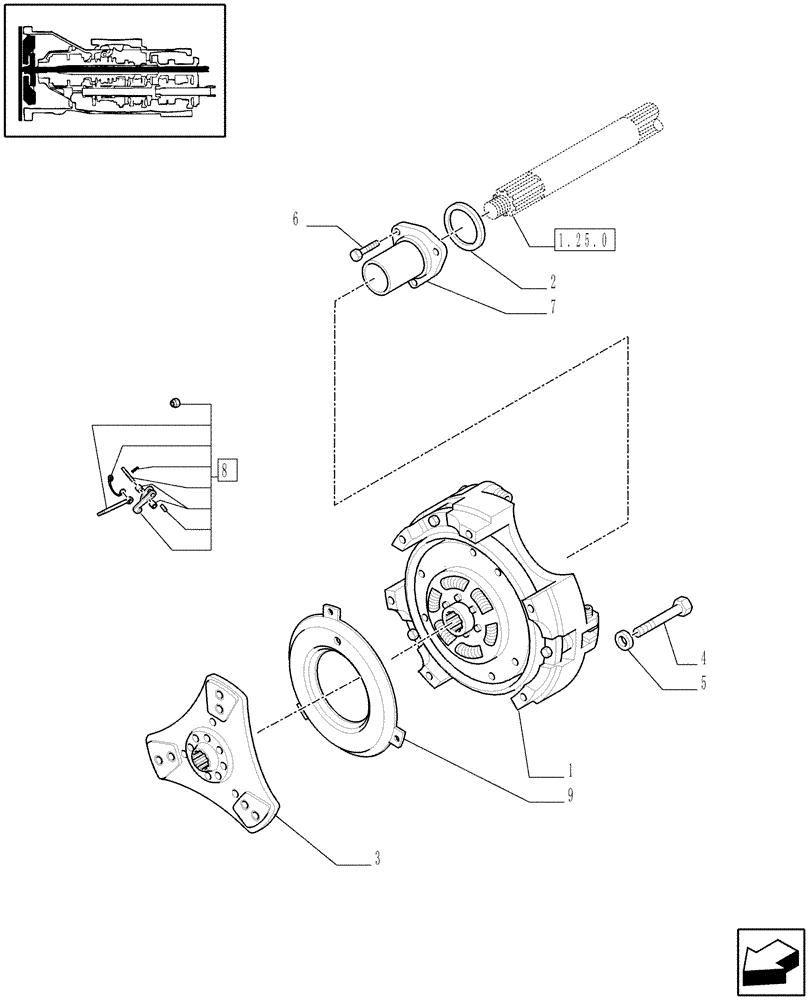 6

1.25.0

2

7

8

4

5

1

9

3