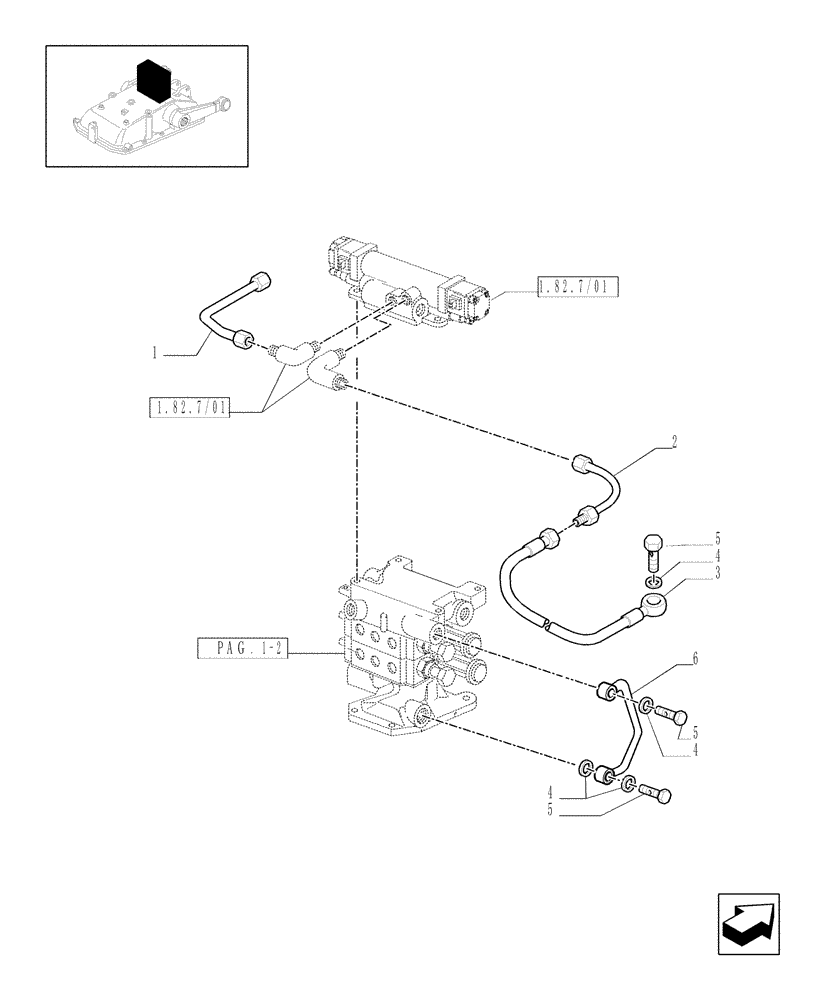 1.82.7/01

1

1.82.7/01

2

5

4

3

PAG. 1-2

6

5

4

4

5